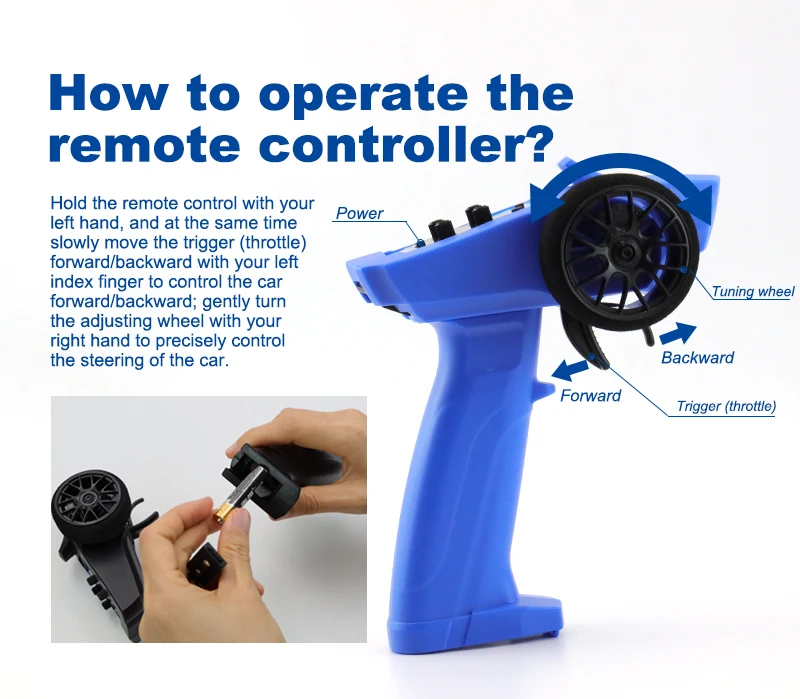 How to operate the remote controller?

Hold the remote control with your left hand, and at the same time slowly move the trigger (throttle) forward/backward with your left index finger to control the car forward/backward; gently turn the adjusting wheel with your right hand to precisely control the steering of the car.

Power

Tuning wheel

Backward

Forward

Trigger (throttle)