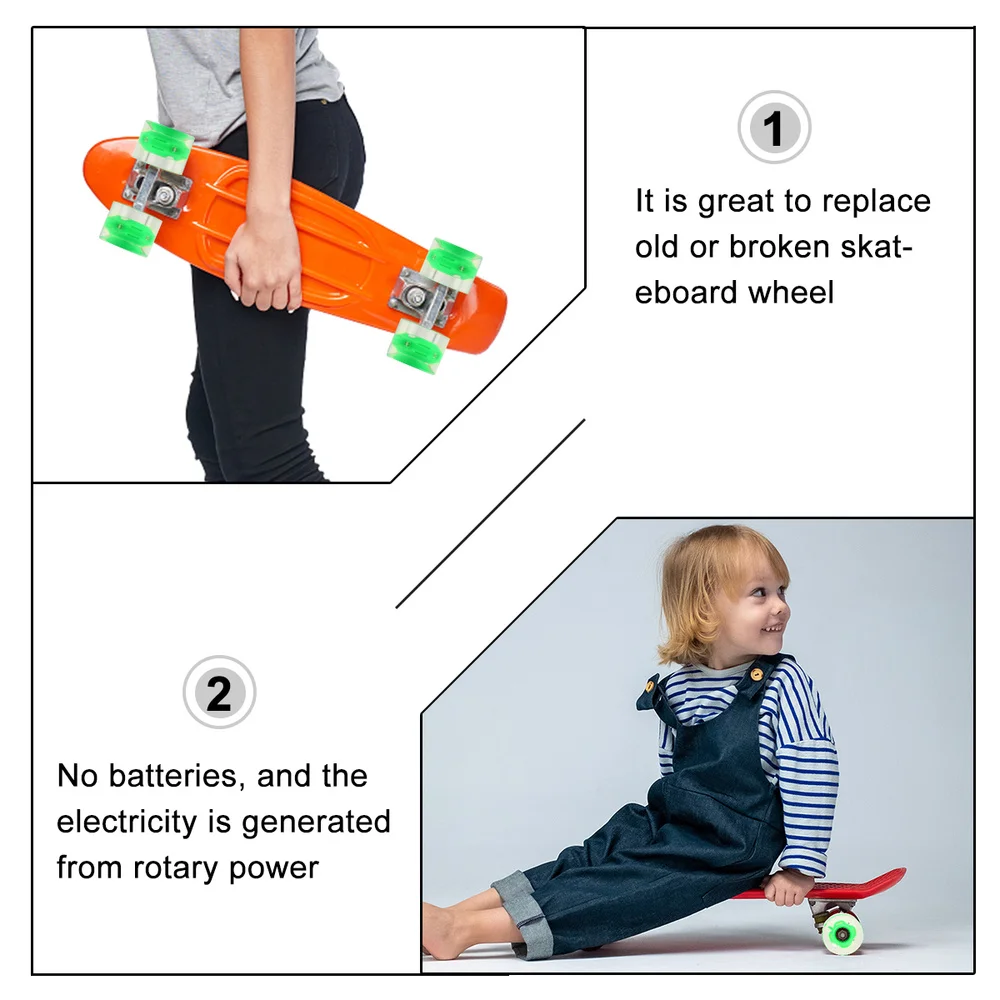 1

It is great to replace old or broken skateboard wheel

2

No batteries, and the electricity is generated from rotary power