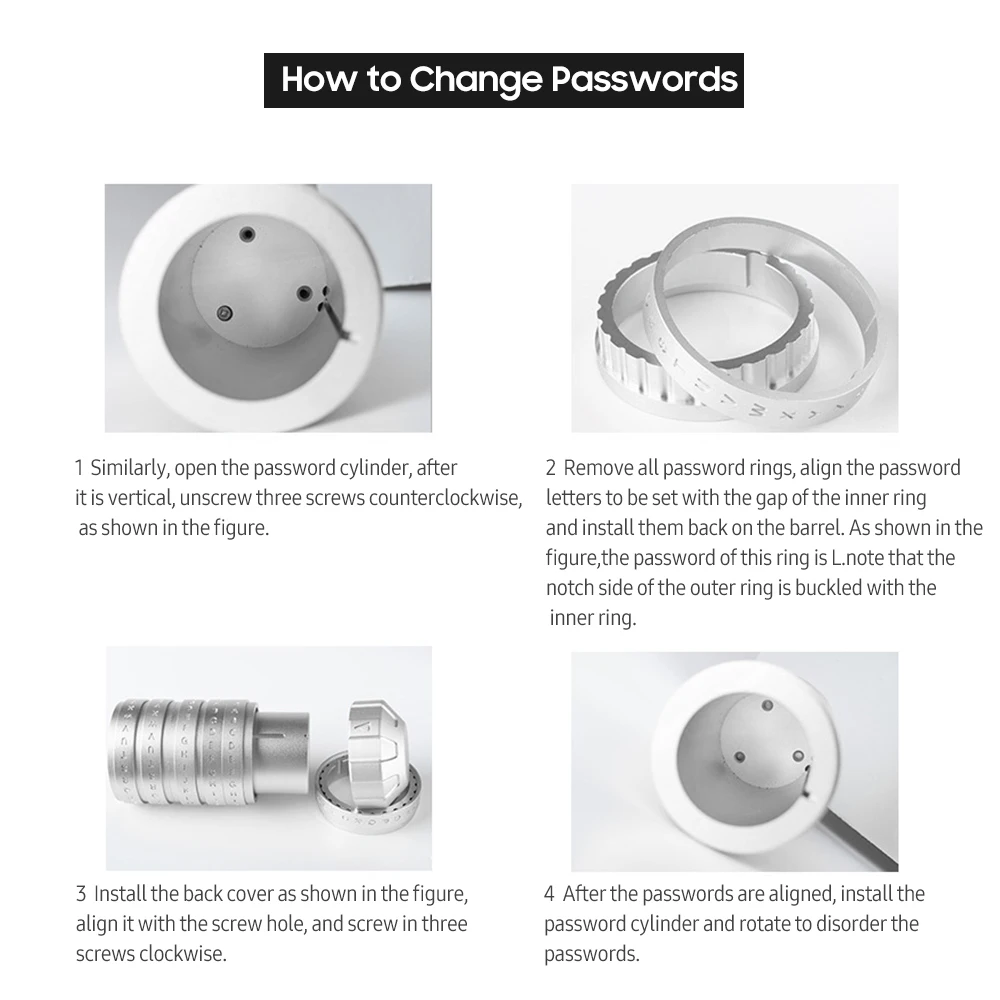 How to Change Passwords

1 Similarly, open the password cylinder, after it is vertical, unscrew three screws counterclockwise, as shown in the figure.

2 Remove all password rings, align the password letters to be set with the gap of the inner ring and install them back on the barrel. As shown in the figure,the password of this ring is L.note that the notch side of the outer ring is buckled with the inner ring.

3 Install the back cover as shown in the figure, align it with the screw hole, and screw in three screws clockwise.

4 After the passwords are aligned, install the password cylinder and rotate to disorder the passwords.