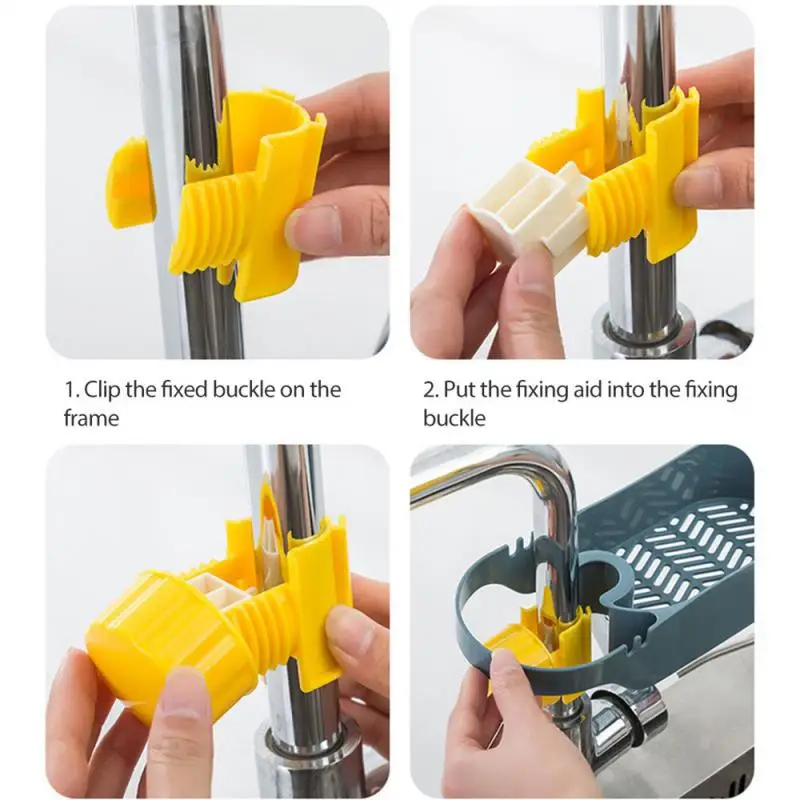 1. Clip the fixed buckle on the frame

2. Put the fixing aid into the fixing buckle