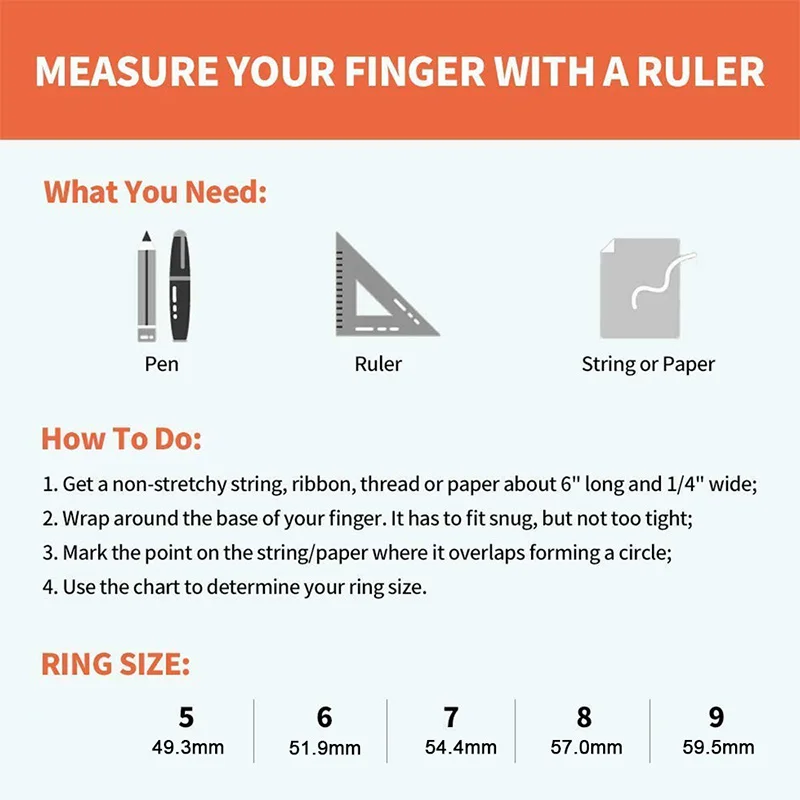 MEASURE YOUR FINGER WITH A RULER

What You Need:

Pen

Ruler

String or Paper

How To Do:

1. Get a non-stretchy string, ribbon, thread or paper about 6" long and 1/4" wide;
2. Wrap around the base of your finger. It has to fit snug, but not too tight;
3. Mark the point on the string/paper where it overlaps forming a circle;
4. Use the chart to determine your ring size.

RING SIZE:

| 5 | 6 | 7 | 8 | 9 |
|---|---|---|---|---|
| 49.3mm | 51.9mm | 54.4mm | 57.0mm | 59.5mm |