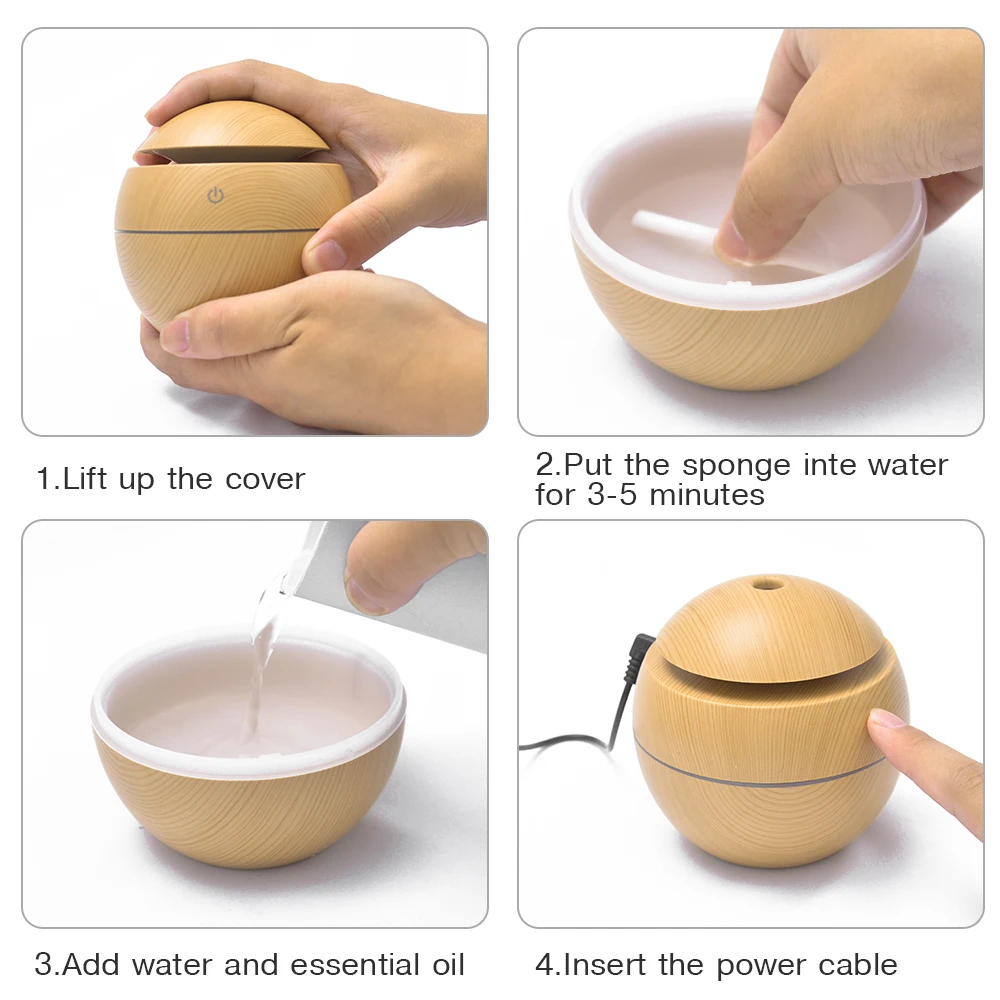 1.Lift up the cover

2.Put the sponge inte water for 3-5 minutes

3.Add water and essential oil

4.Insert the power cable