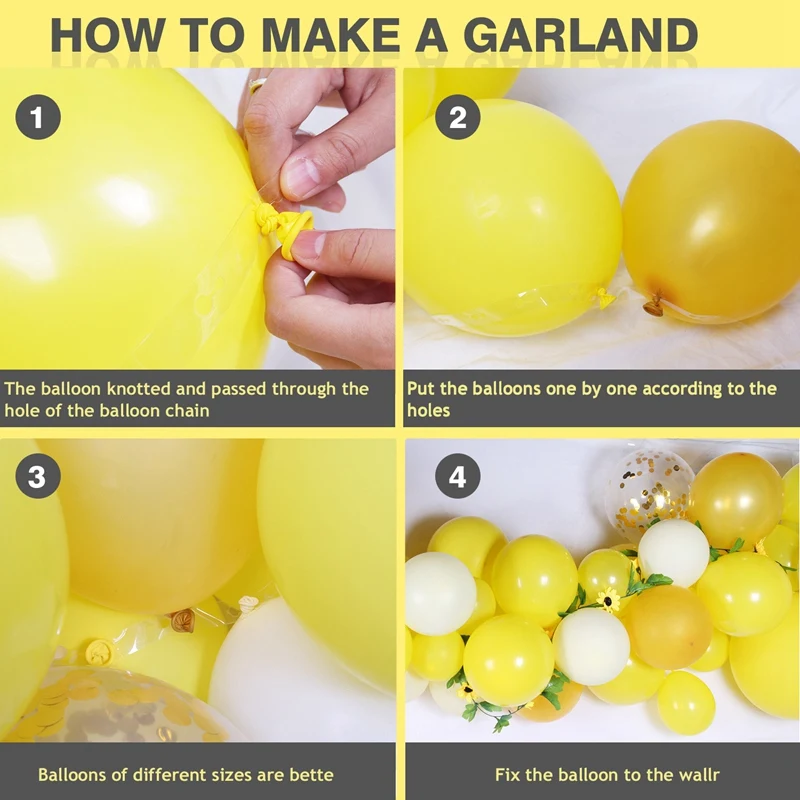 HOW TO MAKE A GARLAND

1

The balloon knotted and passed through the hole of the balloon chain

2

Put the balloons one by one according to the holes

3

Balloons of different sizes are bette

4

Fix the balloon to the wallr