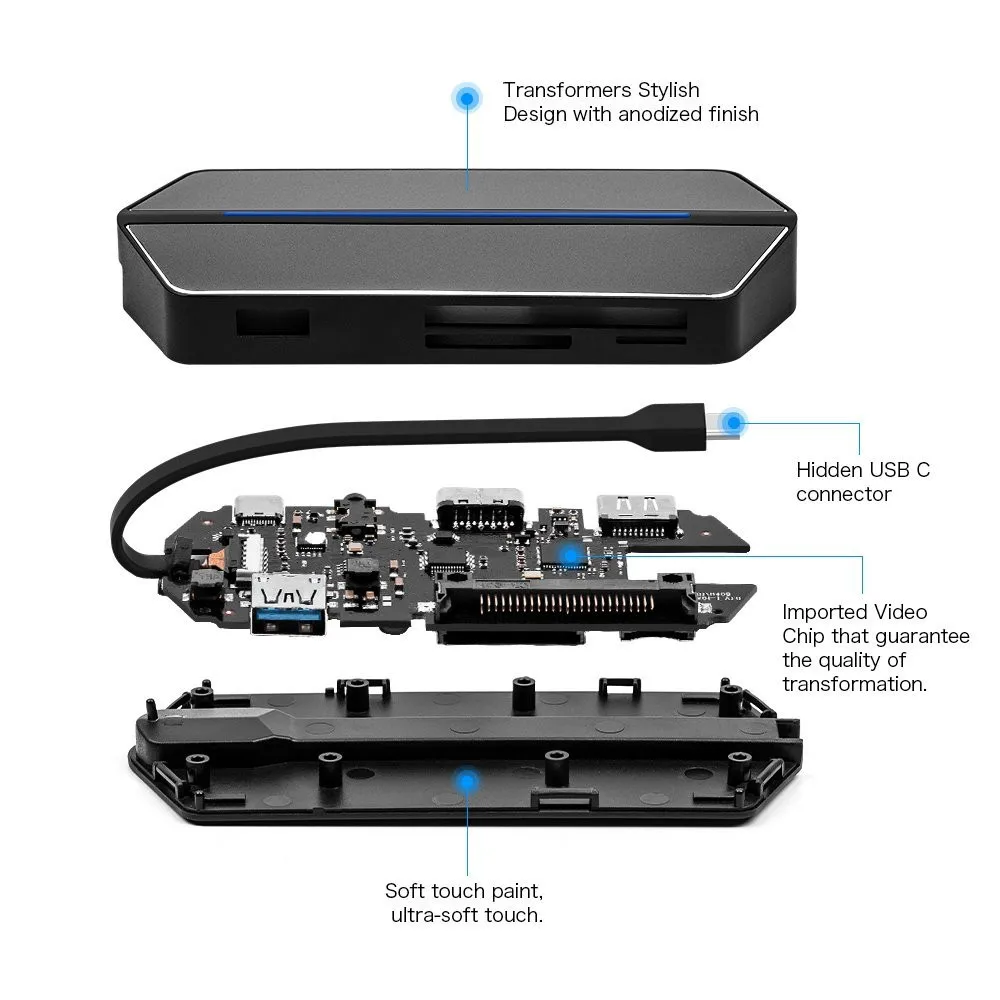 Transformers Stylish
Design with anodized finish

Hidden USB C
connector

Imported Video
Chip that guarantee
the quality of
transformation.

Soft touch paint,
ultra-soft touch.