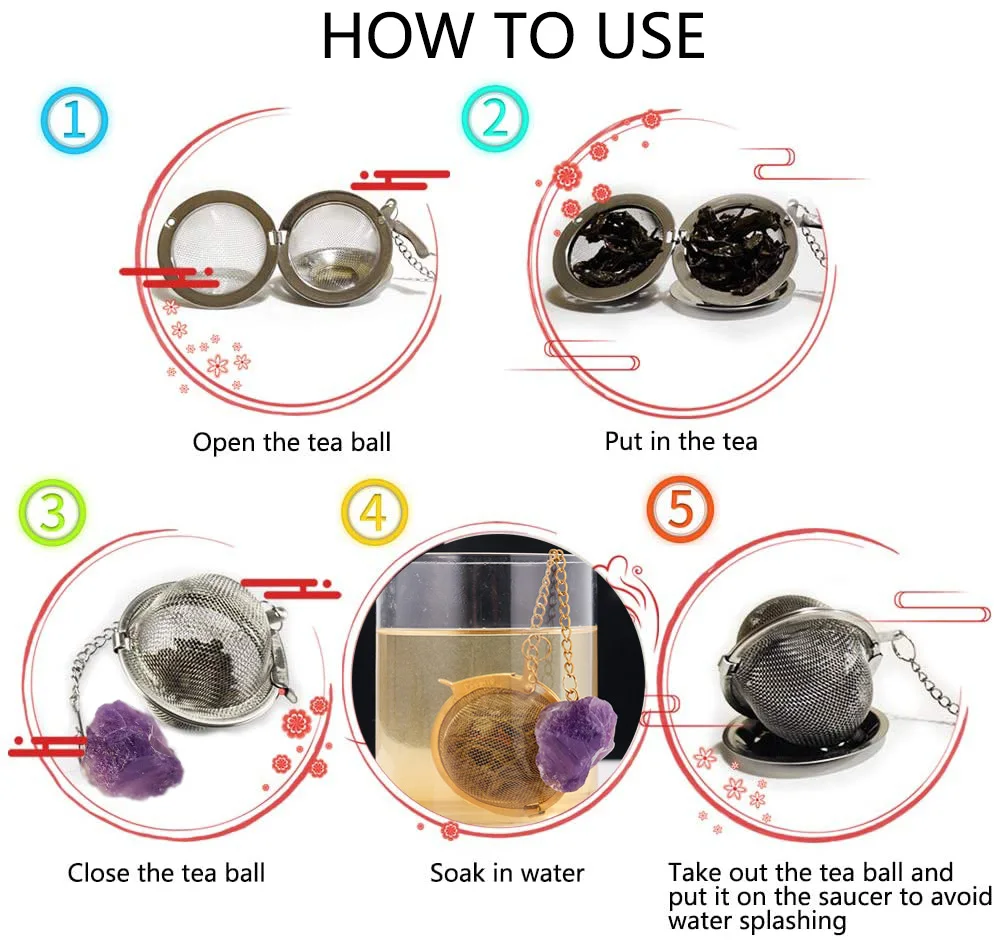 HOW TO USE

1

Open the tea ball

2

Put in the tea

3

Close the tea ball

4

Soak in water

5

Take out the tea ball and put it on the saucer to avoid water splashing