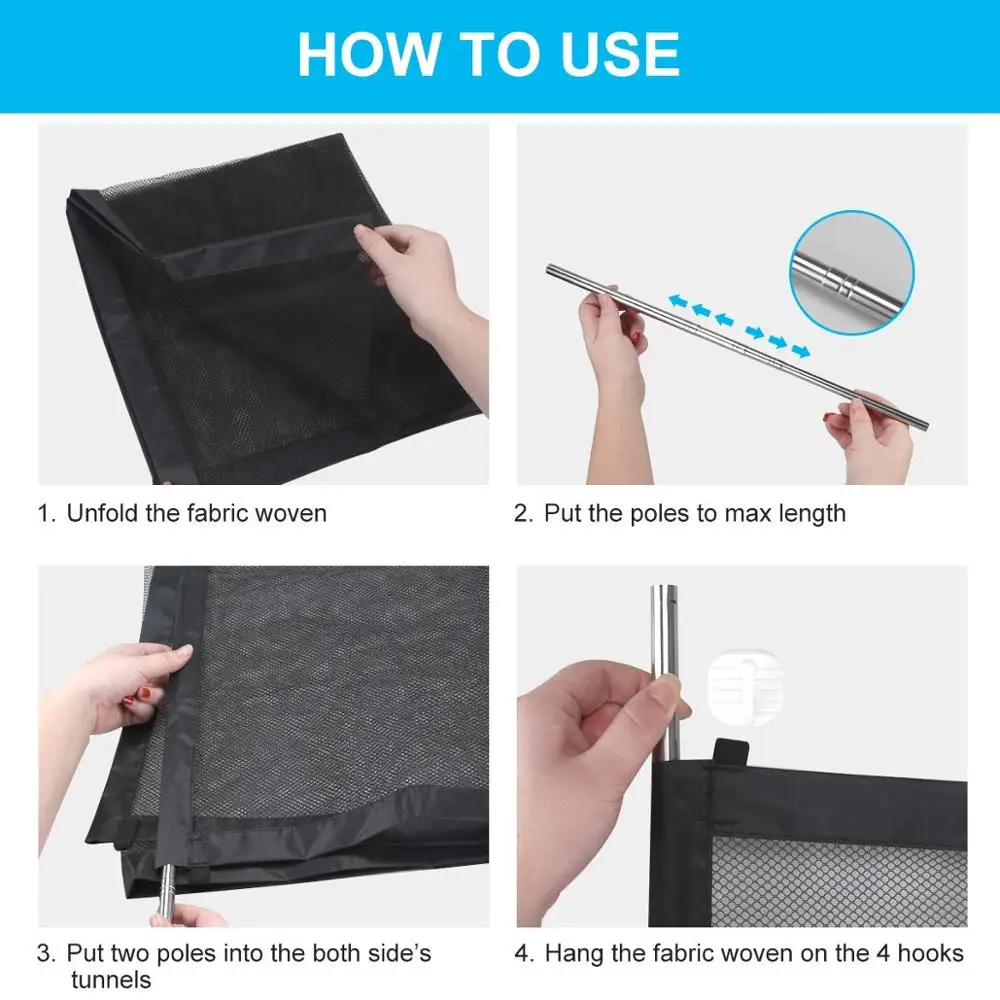 HOW TO USE

1. Unfold the fabric woven

2. Put the poles to max length

3. Put two poles into the both side's tunnels

4. Hang the fabric woven on the 4 hooks