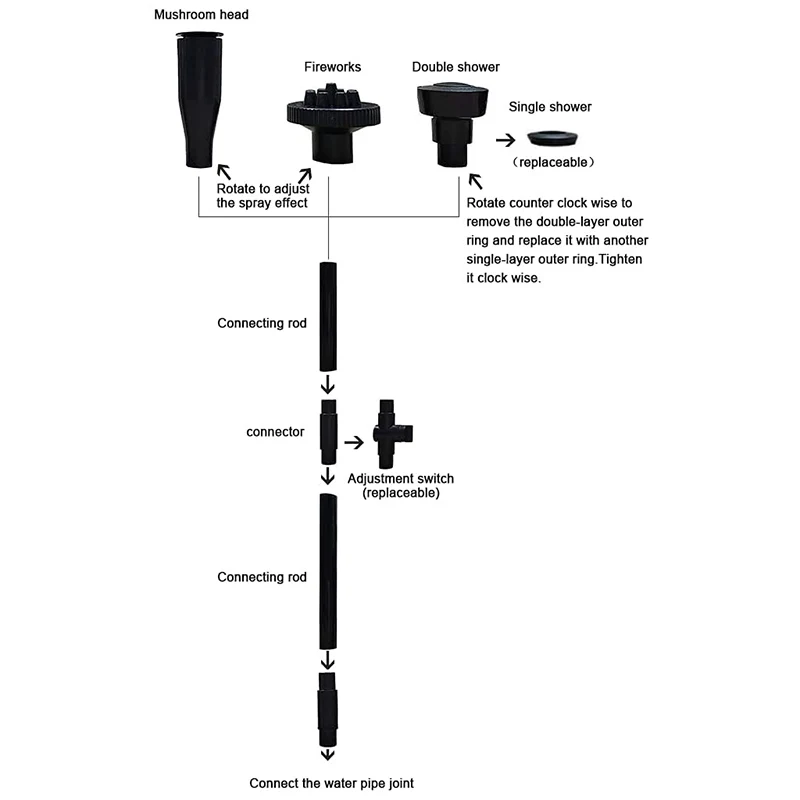 Mushroom head

Fireworks

Double shower

Single shower

（replaceable）

Rotate to adjust the spray effect

Rotate counter clock wise to remove the double-layer outer ring and replace it with another single-layer outer ring.Tighten it clock wise.

Connecting rod

connector

Adjustment switch (replaceable)

Connecting rod

Connect the water pipe joint