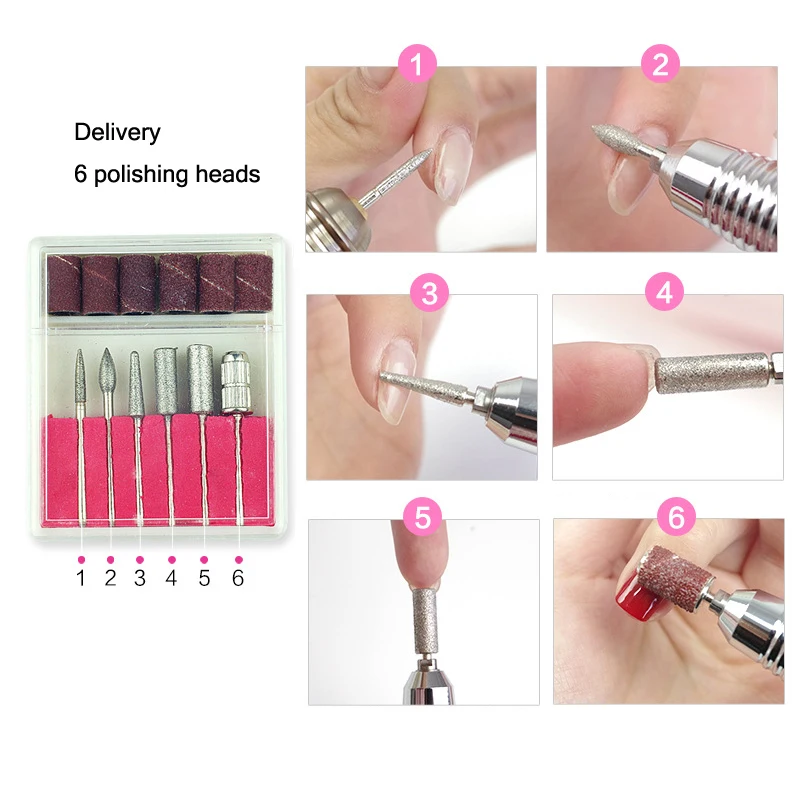 Delivery
6 polishing heads

1 2 3 4 5 6

1

2

3

4

5

6