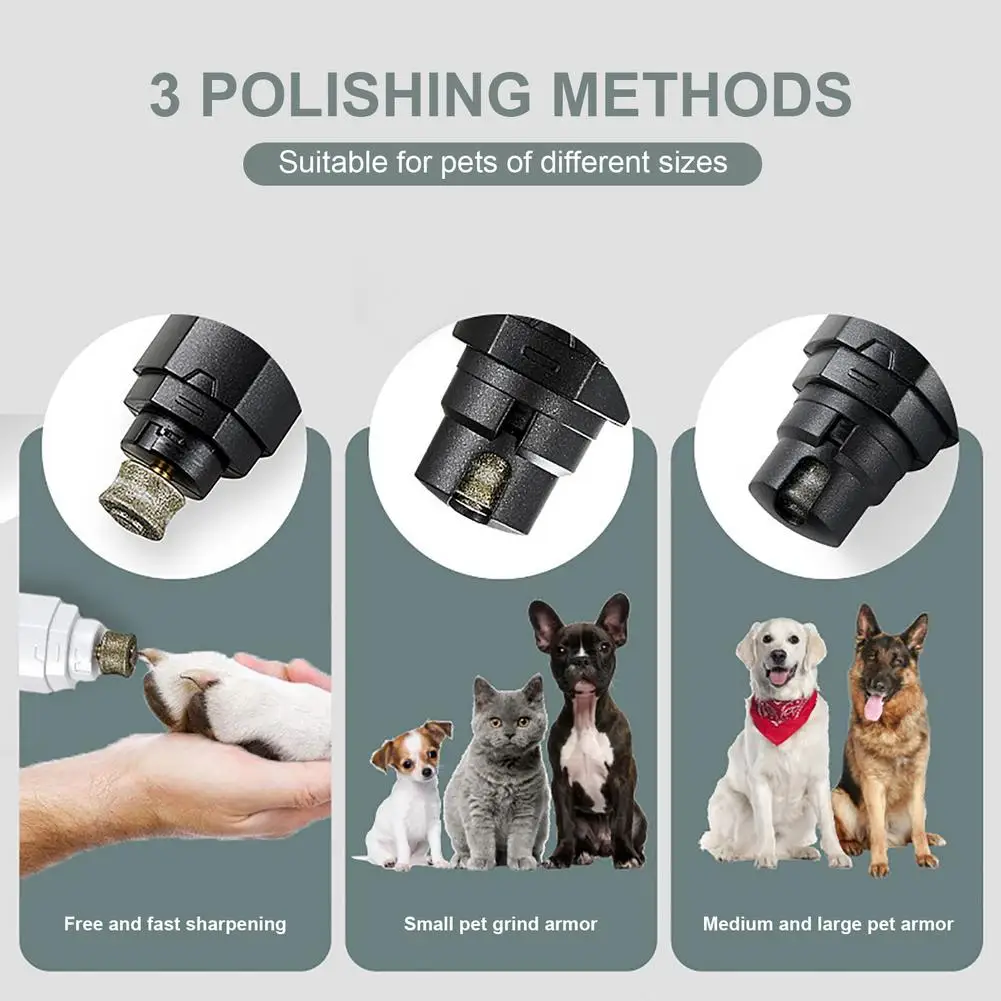 3 POLISHING METHODS

Suitable for pets of different sizes

Free and fast sharpening

Small pet grind armor

Medium and large pet armor