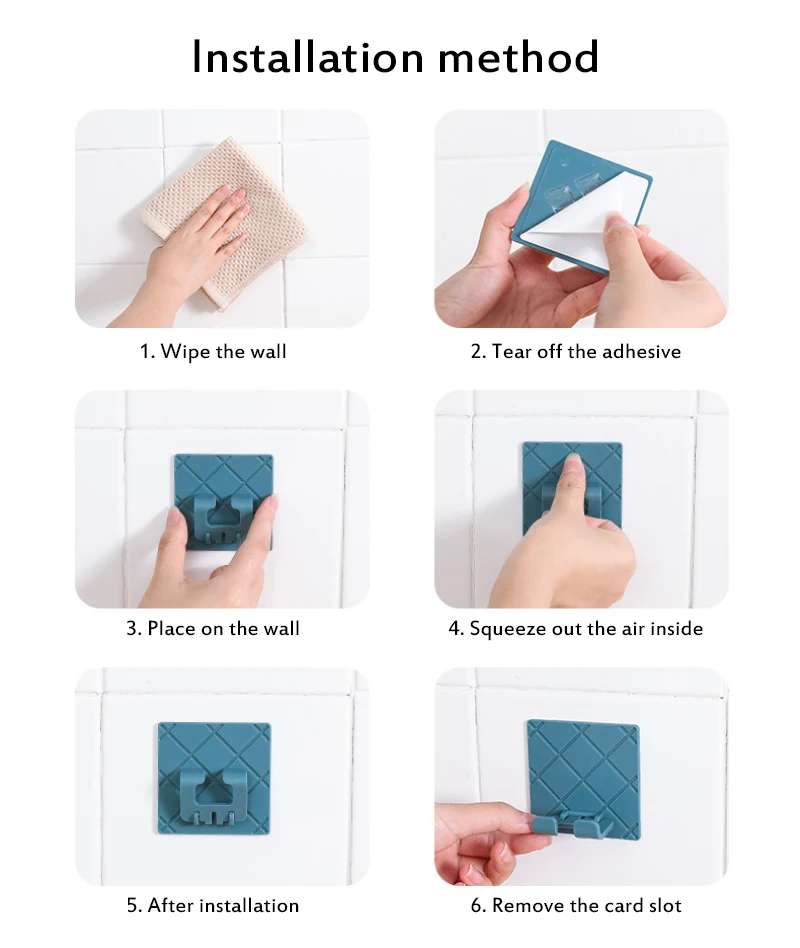 Installation method

1. Wipe the wall

2. Tear off the adhesive

3. Place on the wall

4. Squeeze out the air inside

5. After installation

6. Remove the card slot