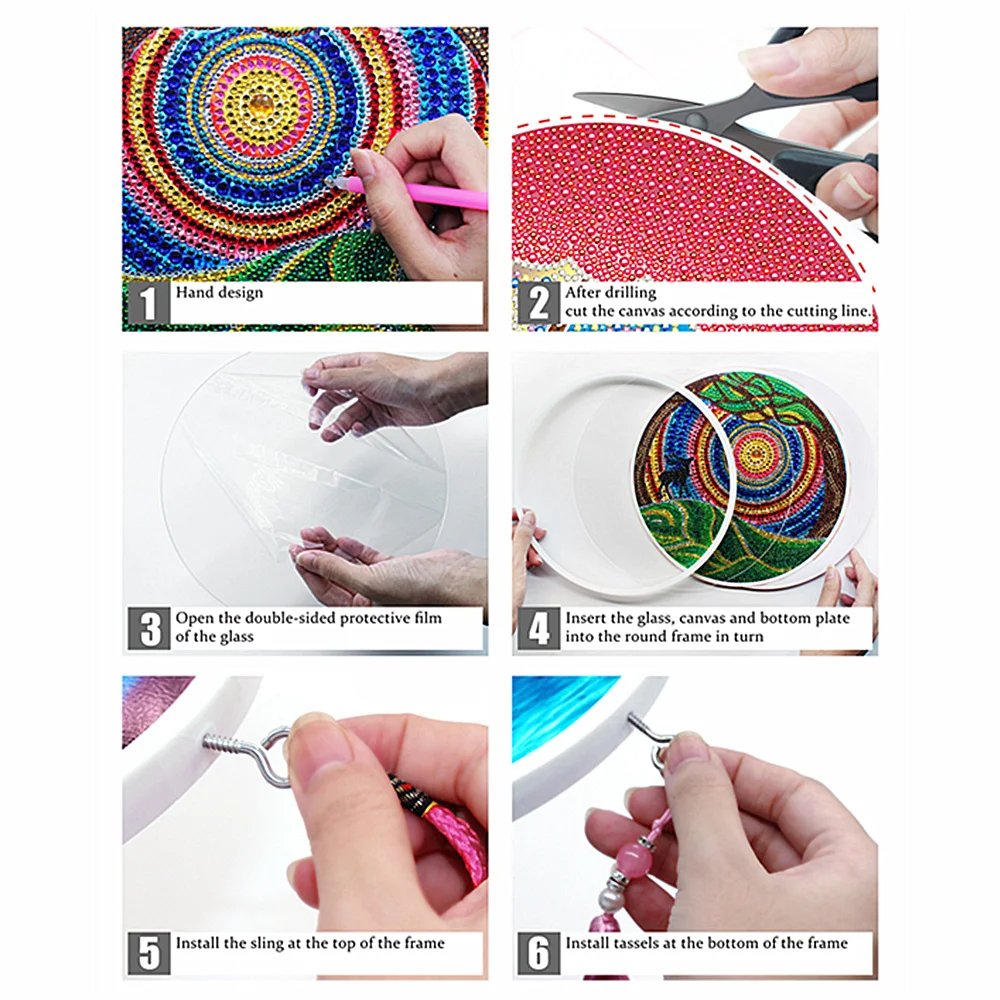 1 Hand design

2 After drilling
cut the canvas according to the cutting line.

3 Open the double-sided protective film of the glass

4 Insert the glass, canvas and bottom plate into the round frame in turn

5 Install the sling at the top of the frame

6 Install tassels at the bottom of the frame