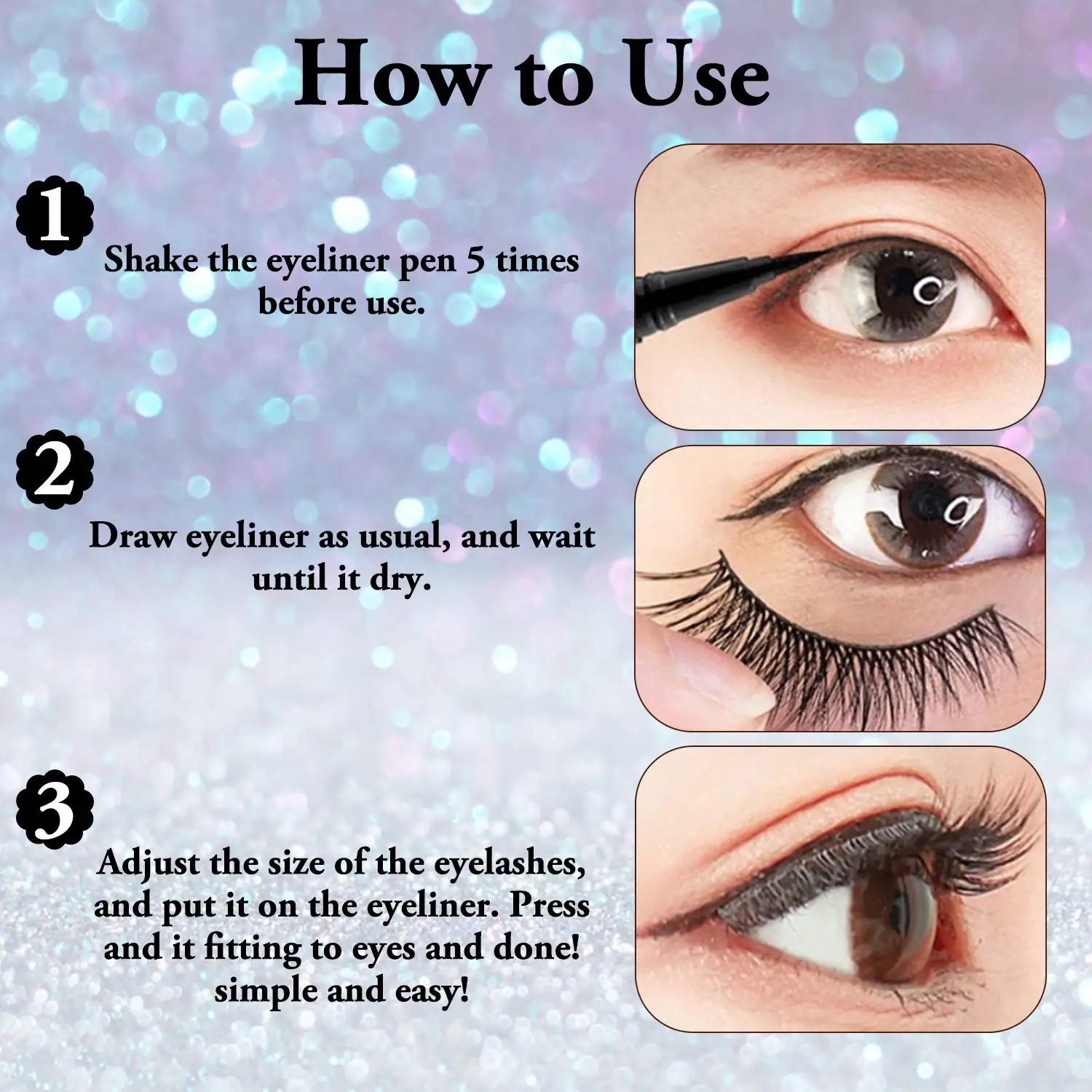 How to Use

1

Shake the eyeliner pen 5 times before use.

2

Draw eyeliner as usual, and wait until it dry.

3

Adjust the size of the eyelashes, and put it on the eyeliner. Press and it fitting to eyes and done! simple and easy!