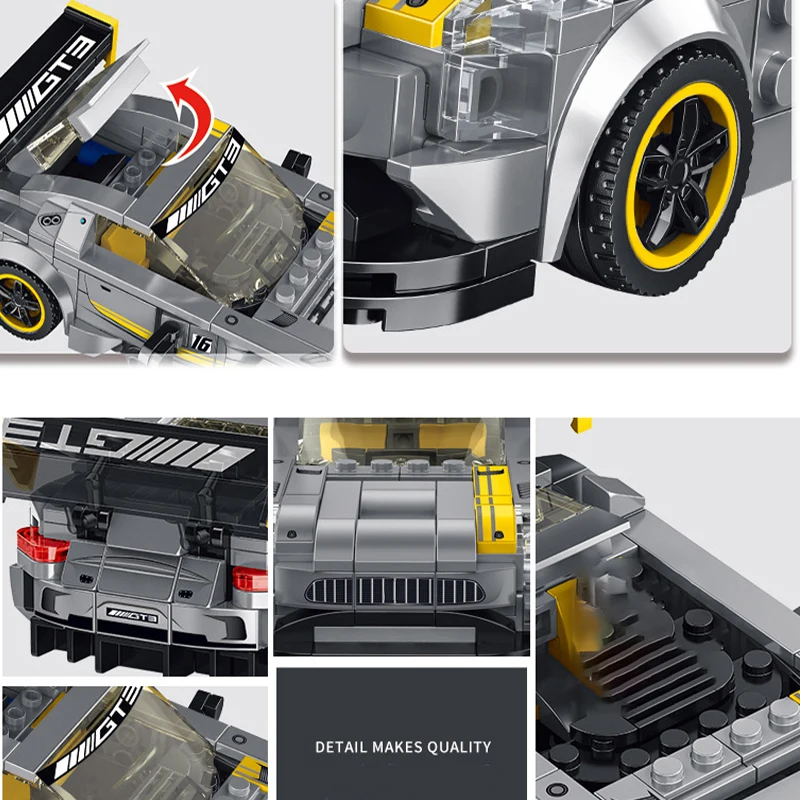 GT3

GT3

16

GT3

GT3

GT3

DETAIL MAKES QUALITY