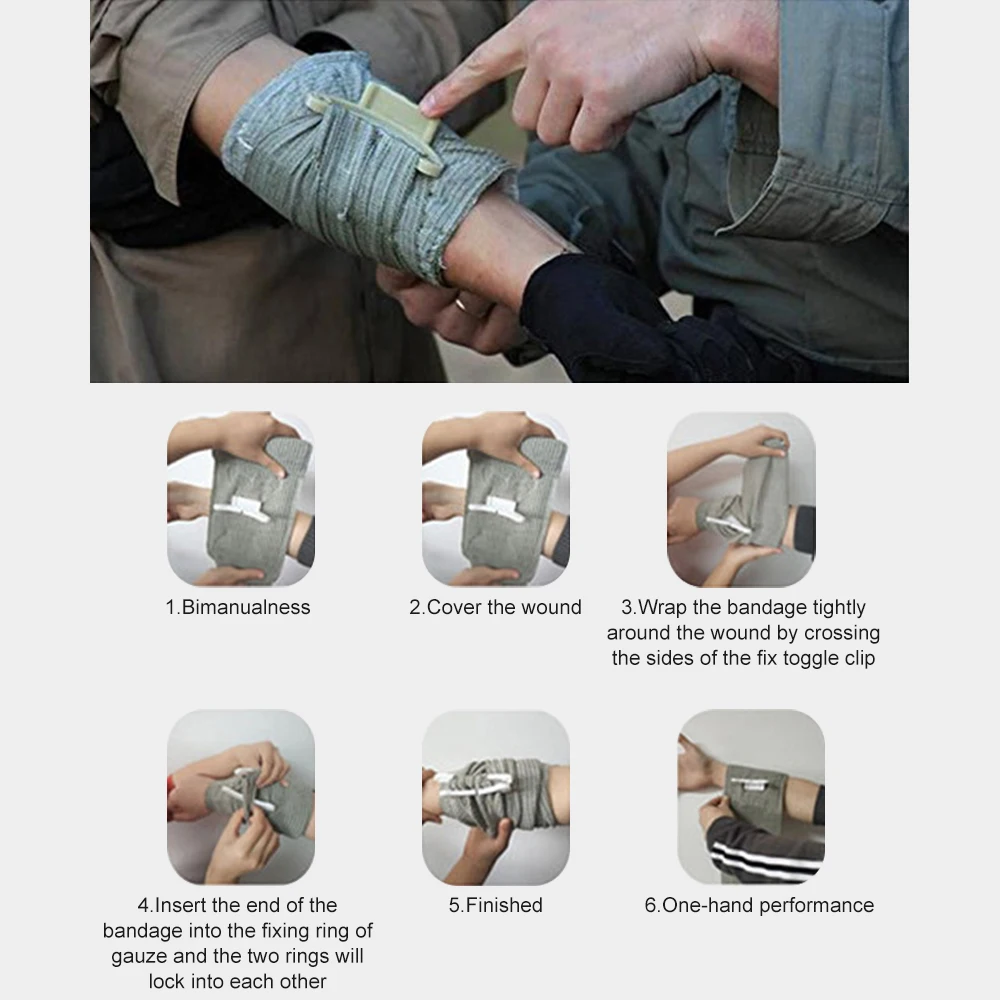 1.Bimanualness

2.Cover the wound

3.Wrap the bandage tightly around the wound by crossing the sides of the fix toggle clip

4.Insert the end of the bandage into the fixing ring of gauze and the two rings will lock into each other

5.Finished

6.One-hand performance