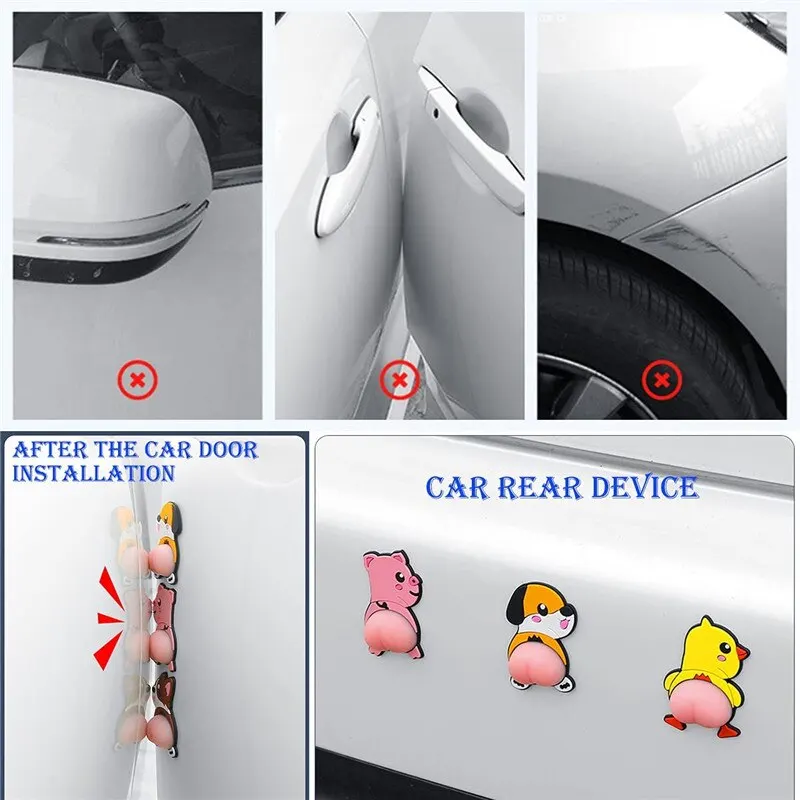 AFTER THE CAR DOOR INSTALLATION

CAR REAR DEVICE