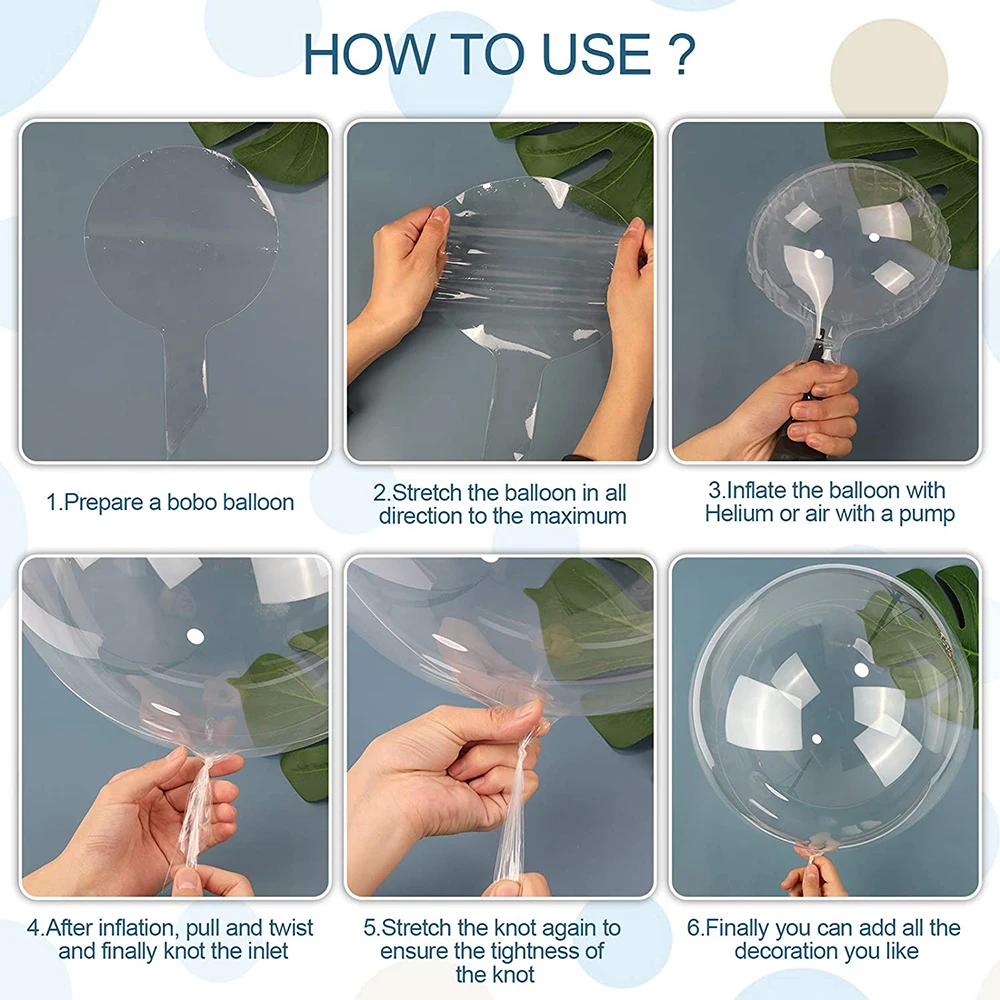 HOW TO USE ?

1.Prepare a bobo balloon

2.Stretch the balloon in all direction to the maximum

3.Inflate the balloon with Helium or air with a pump

4.After inflation, pull and twist and finally knot the inlet

5.Stretch the knot again to ensure the tightness of the knot

6.Finally you can add all the decoration you like