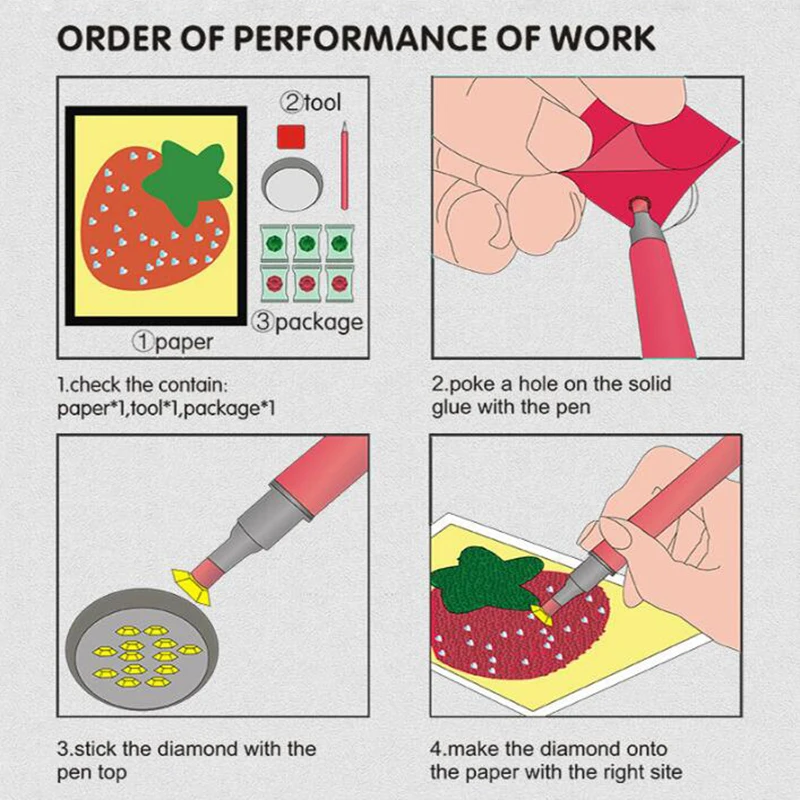 ORDER OF PERFORMANCE OF WORK

②tool

③package

①paper

1.check the contain: paper*1,tool*1,package*1

2.poke a hole on the solid glue with the pen

3.stick the diamond with the pen top

4.make the diamond onto the paper with the right site