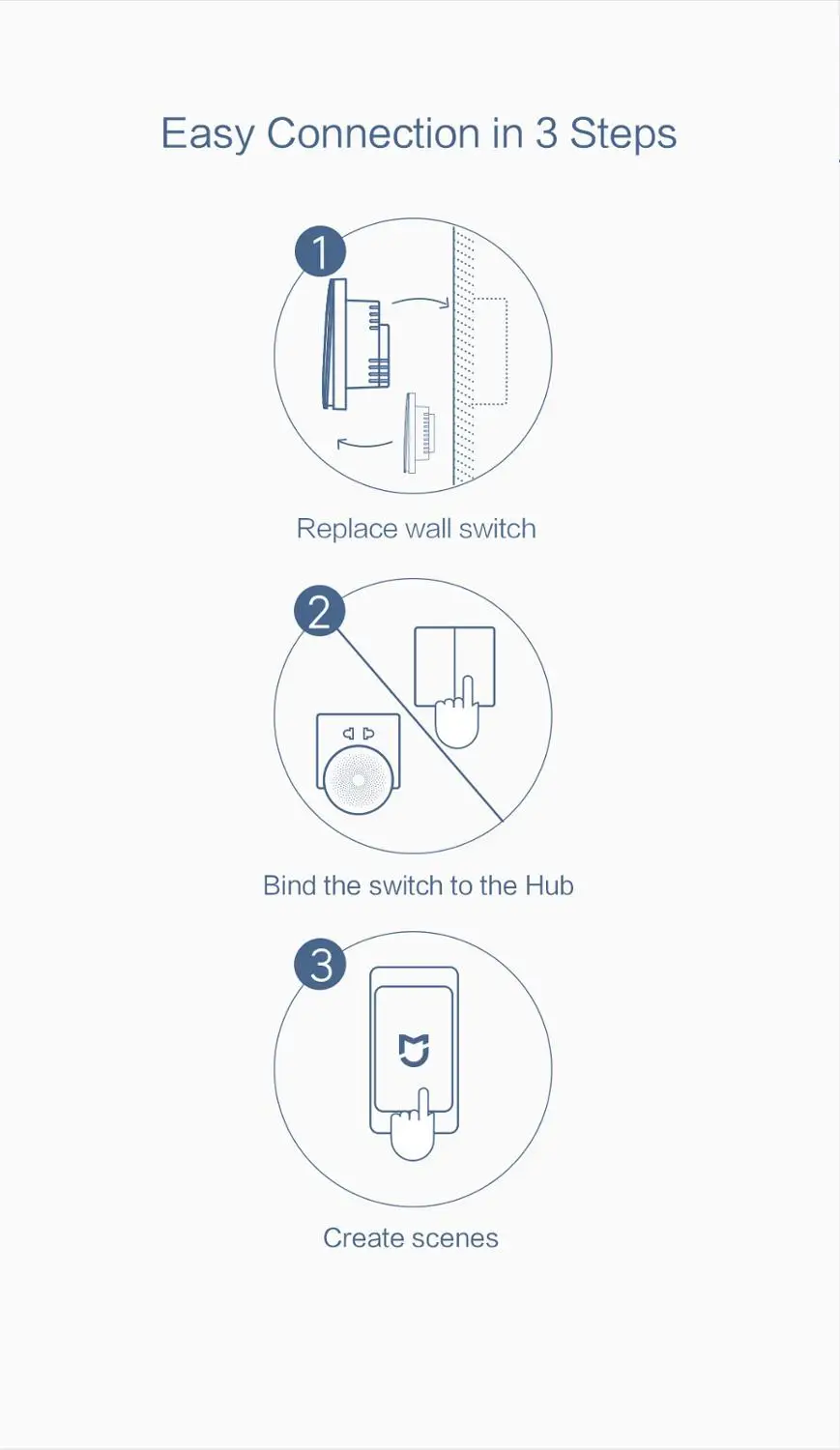 Easy Connection in 3 Steps

1

Replace wall switch

2

Bind the switch to the Hub

3

Create scenes