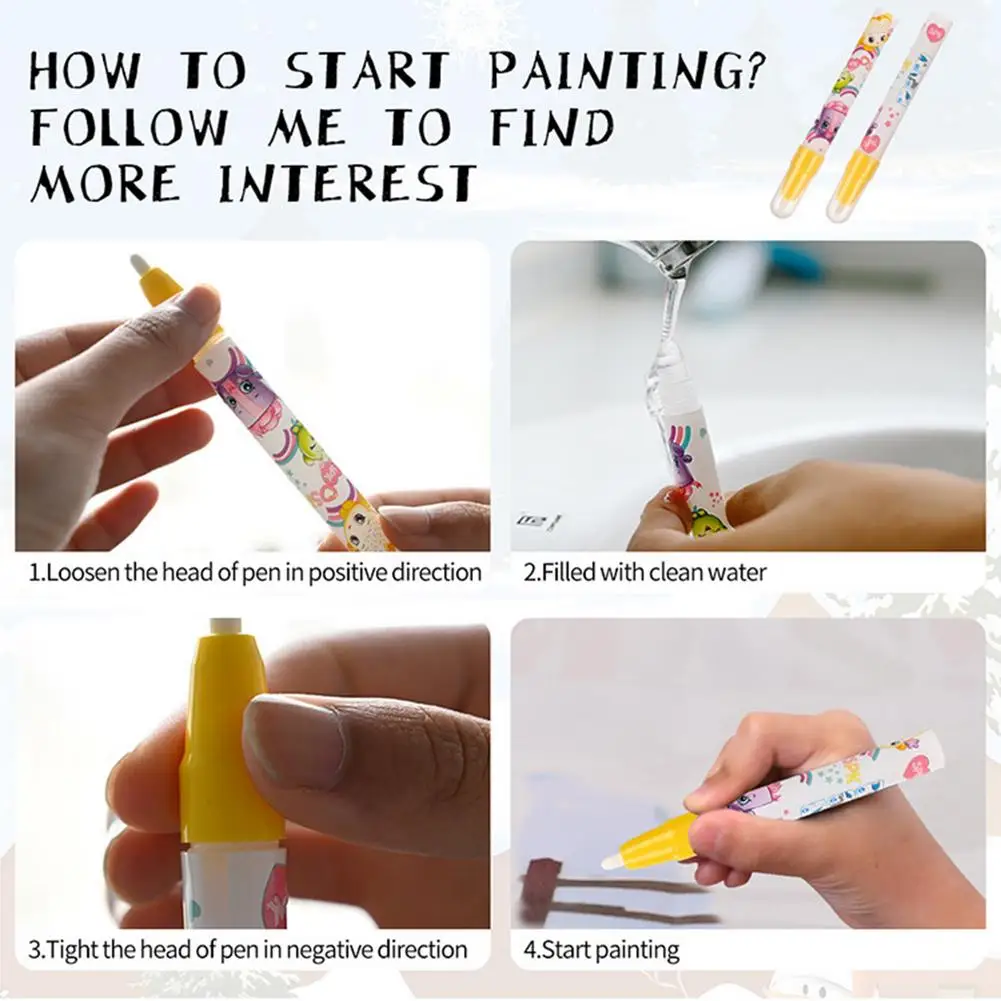 HOW TO START PAINTING? FOLLOW ME TO FIND MORE INTEREST

1.Loosen the head of pen in positive direction

2.Filled with clean water

3.Tight the head of pen in negative direction

4.Start painting