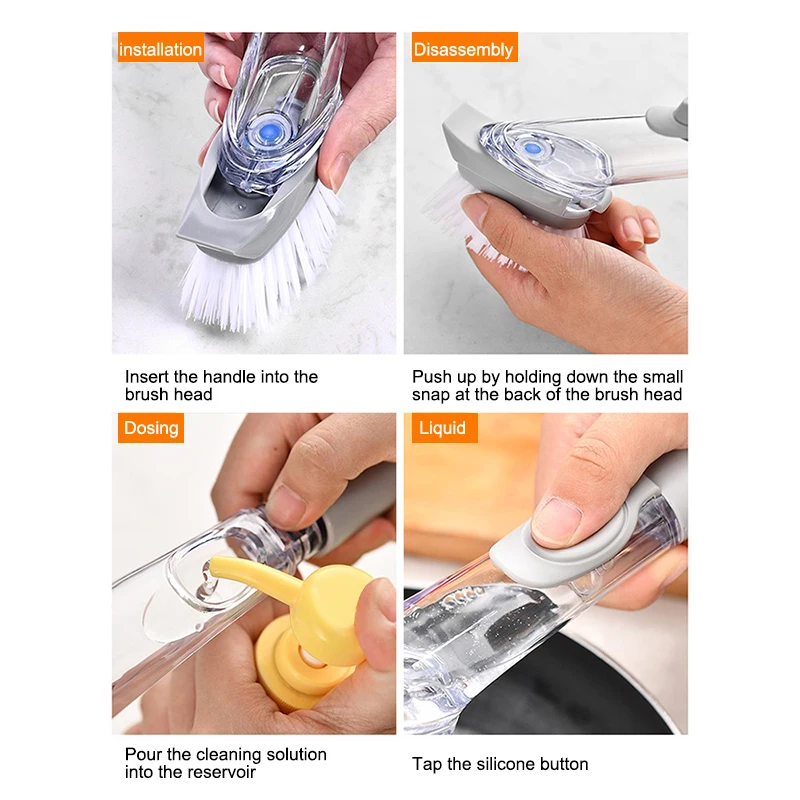 installation

Insert the handle into the brush head

Disassembly

Push up by holding down the small snap at the back of the brush head

Dosing

Pour the cleaning solution into the reservoir

Liquid

Tap the silicone button