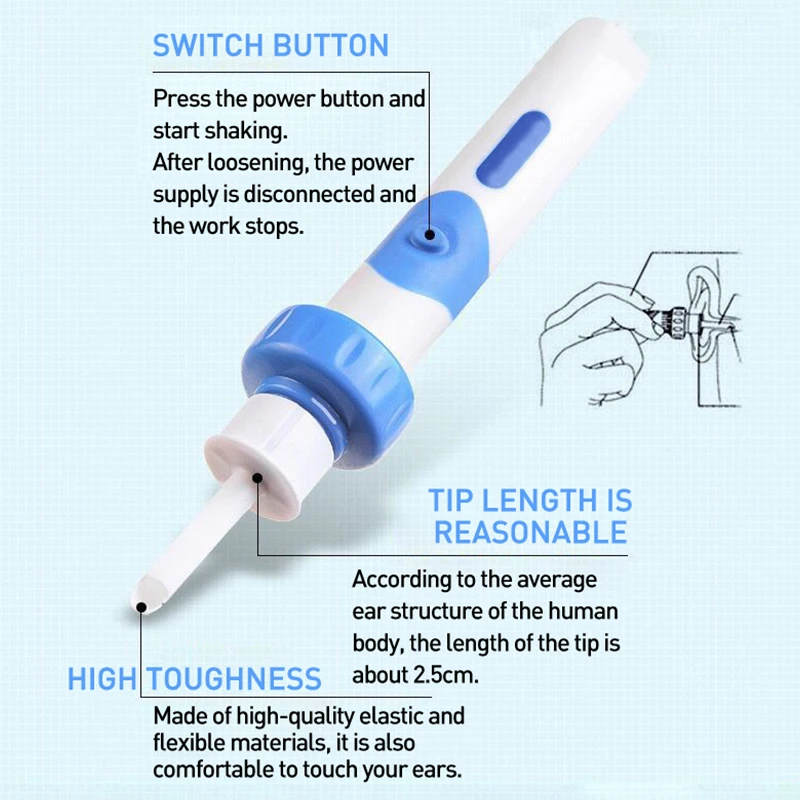 SWITCH BUTTON

Press the power button and start shaking.
After loosening, the power supply is disconnected and the work stops.

TIP LENGTH IS REASONABLE

According to the average ear structure of the human body, the length of the tip is about 2.5cm.

HIGH TOUGHNESS

Made of high-quality elastic and flexible materials, it is also comfortable to touch your ears.