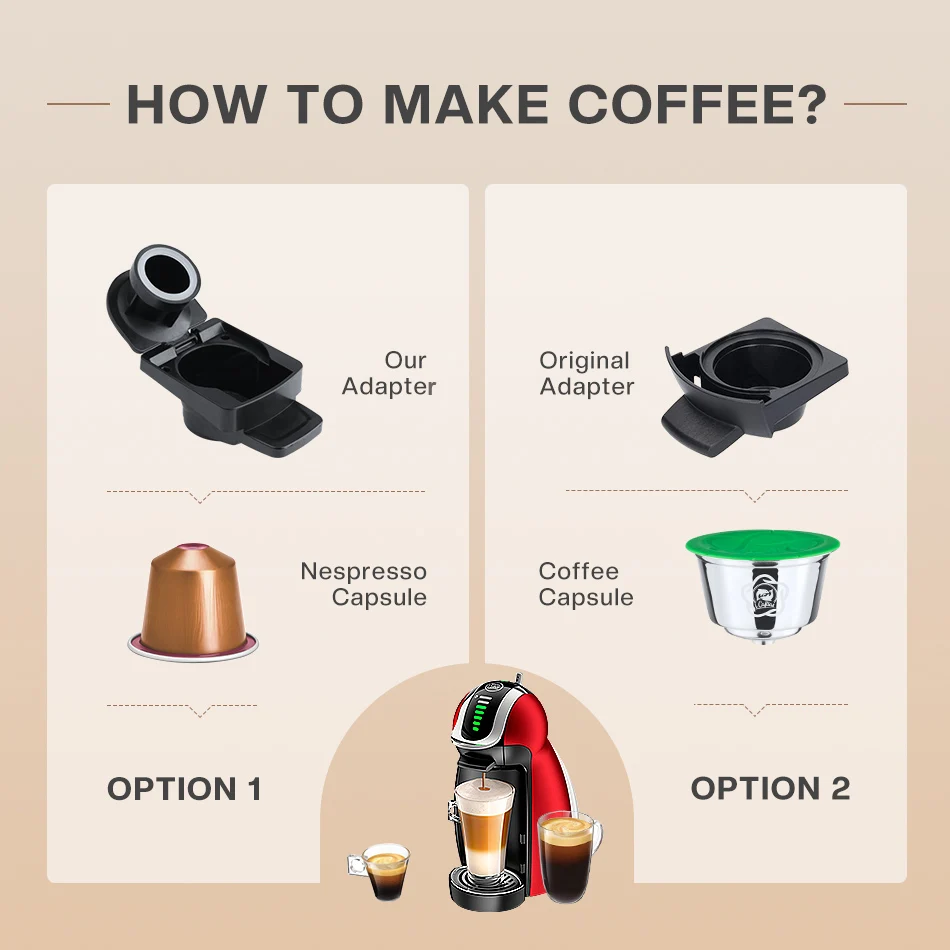 HOW TO MAKE COFFEE?

Our Adapter

Nespresso Capsule

OPTION 1

Original Adapter

Coffee Capsule

OPTION 2