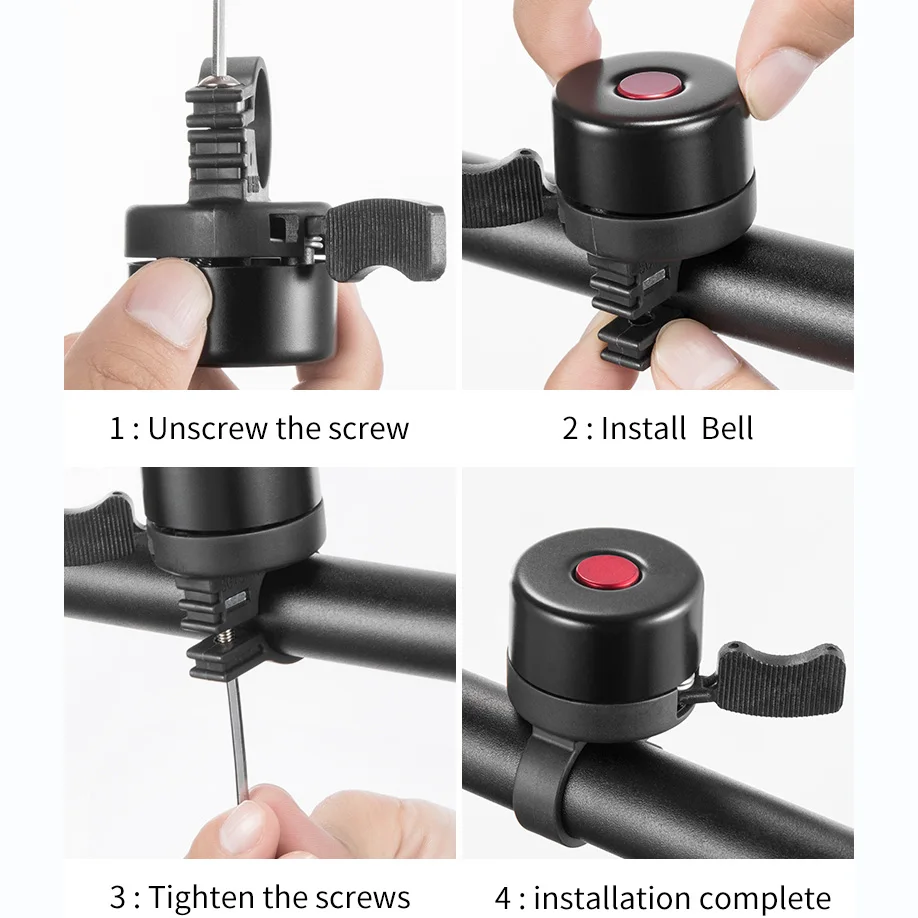 1 : Unscrew the screw

2 : Install  Bell

3 : Tighten the screws

4 : installation complete