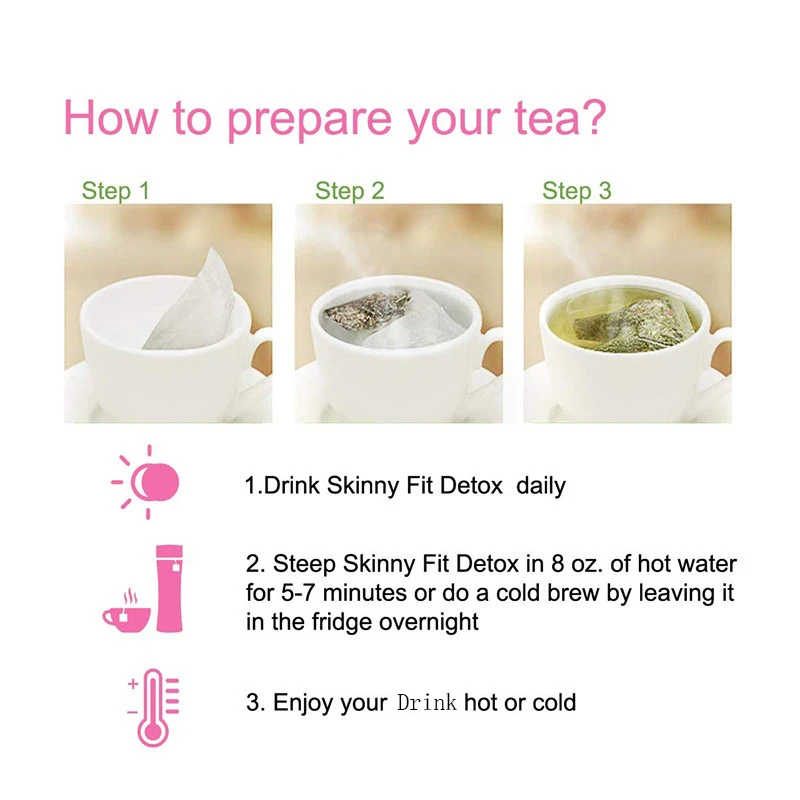 How to prepare your tea?

Step 1

Step 2

Step 3

1.Drink Skinny Fit Detox daily

2. Steep Skinny Fit Detox in 8 oz. of hot water for 5-7 minutes or do a cold brew by leaving it in the fridge overnight

3. Enjoy your Drink hot or cold