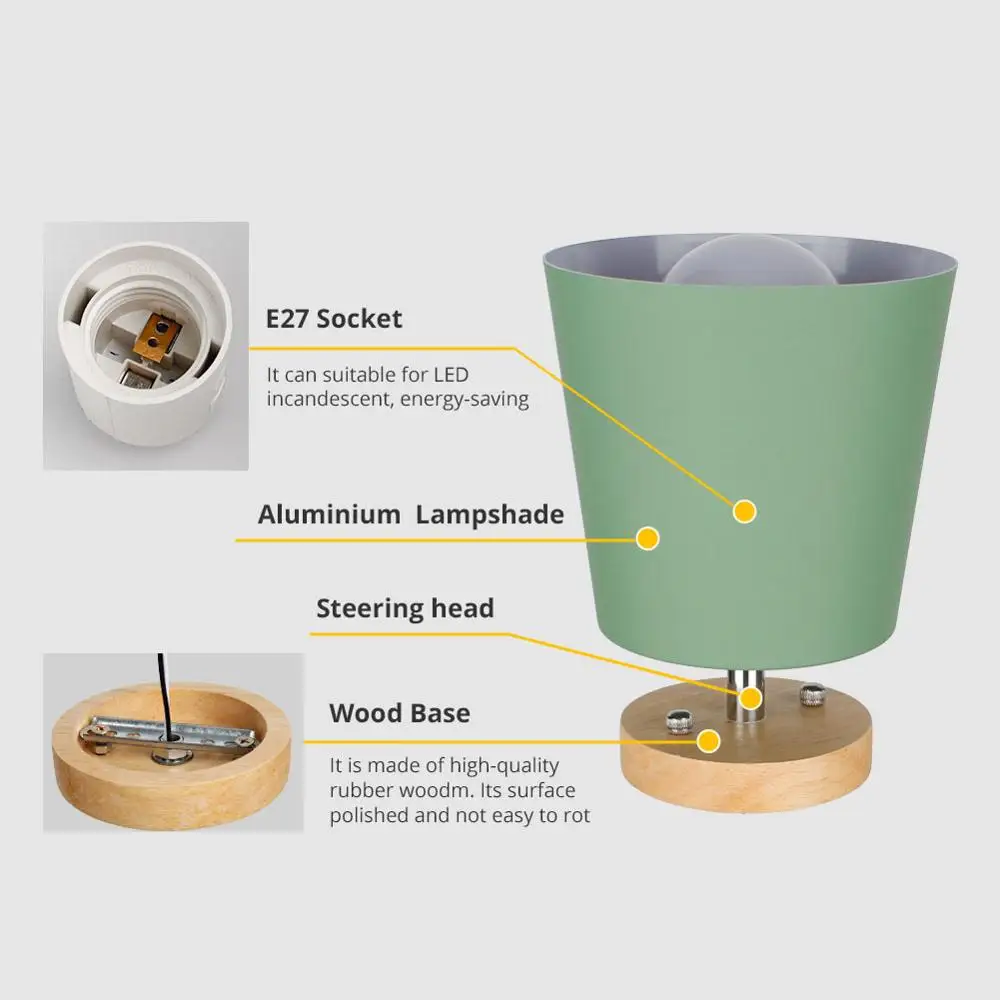 E27 Socket

It can suitable for LED incandescent, energy-saving

Aluminium Lampshade

Steering head

Wood Base

It is made of high-quality rubber woodm. Its surface polished and not easy to rot