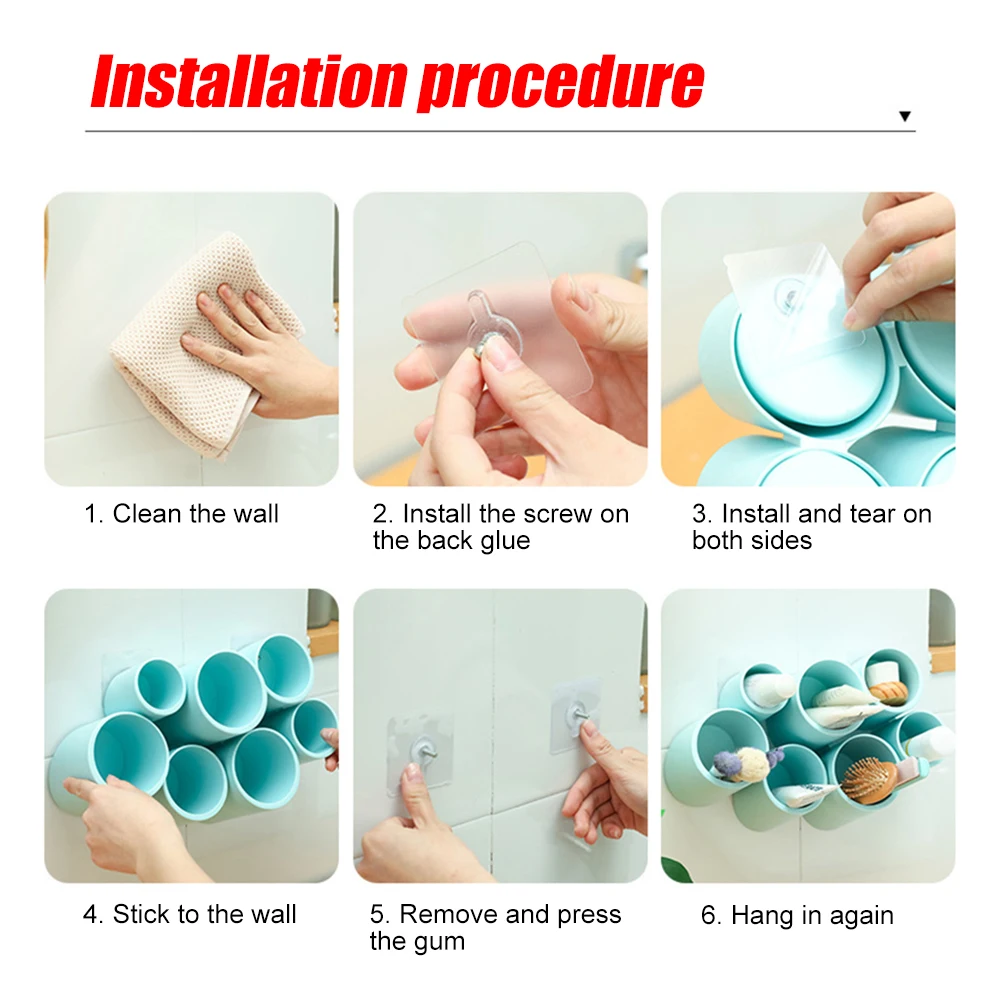 Installation procedure

1. Clean the wall

2. Install the screw on the back glue

3. Install and tear on both sides

4. Stick to the wall

5. Remove and press the gum

6. Hang in again