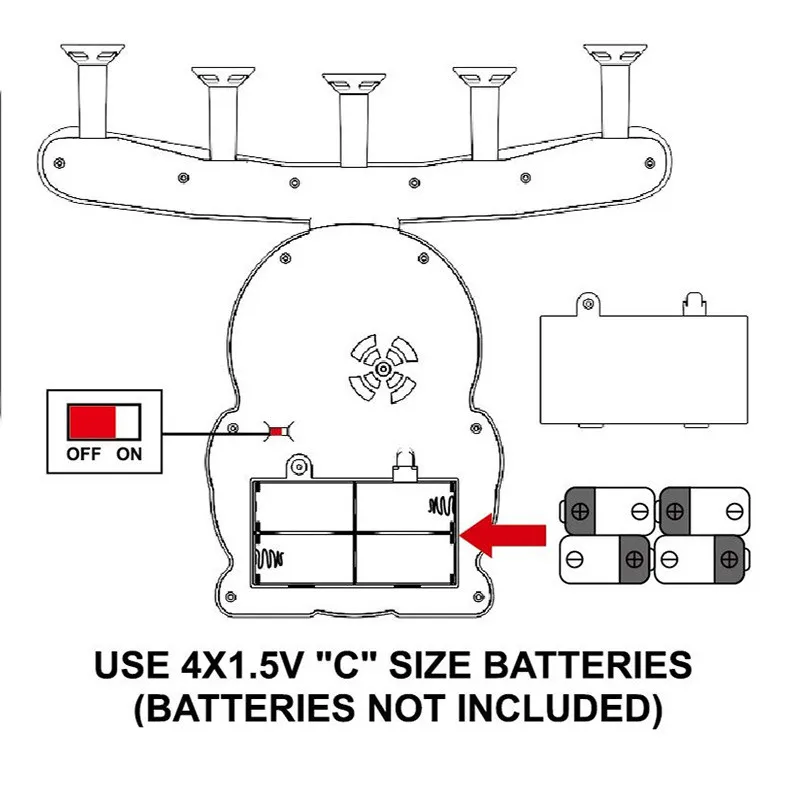 OFF ON

USE 4X1.5V "C" SIZE BATTERIES
(BATTERIES NOT INCLUDED)