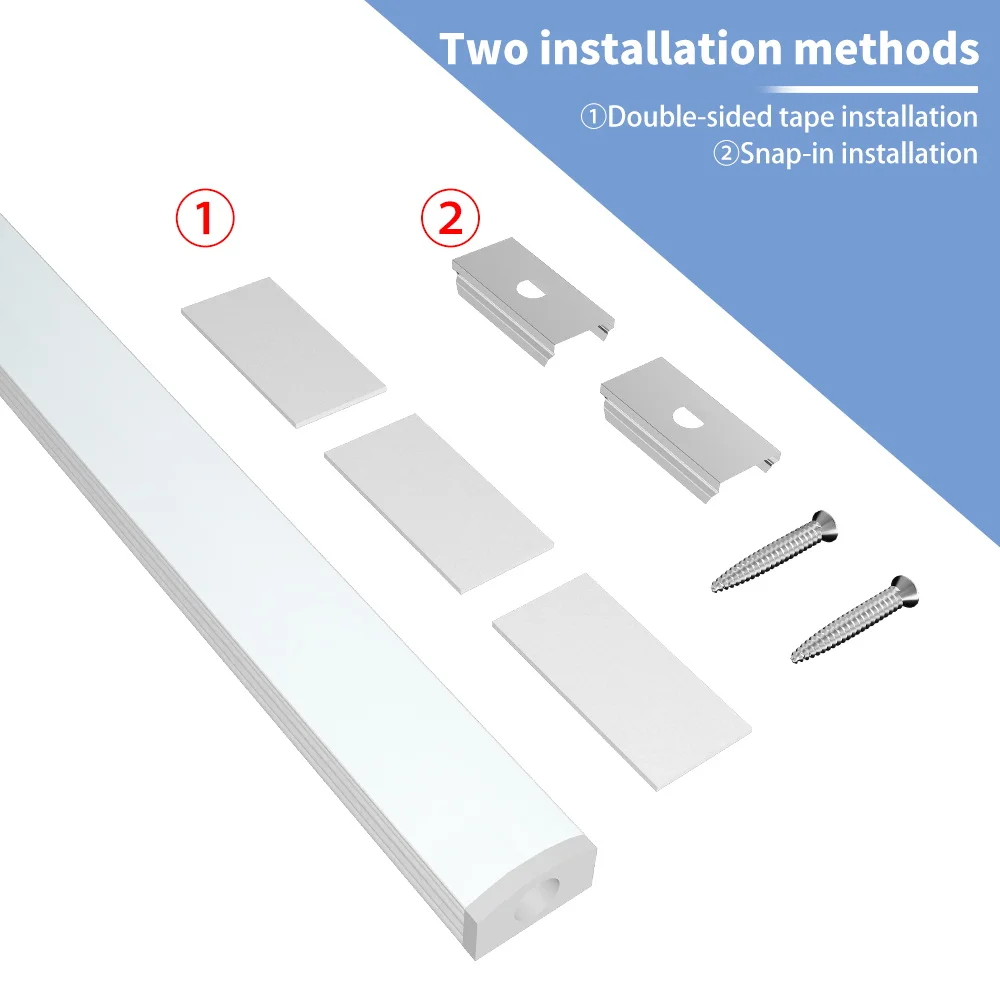 Two installation methods

①Double-sided tape installation
②Snap-in installation

①

②