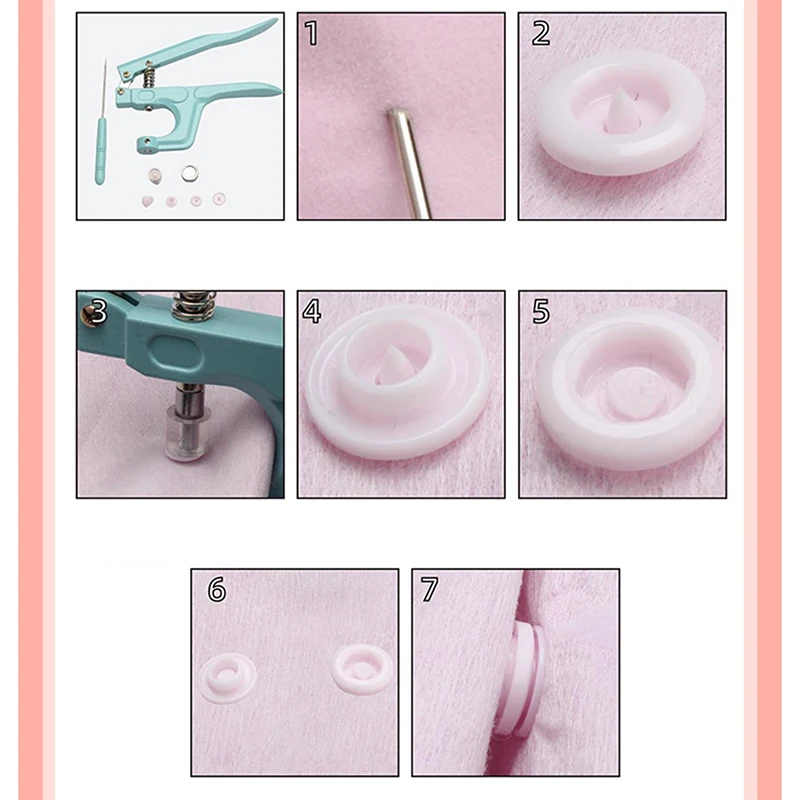 1
2
3
4
5
6
7