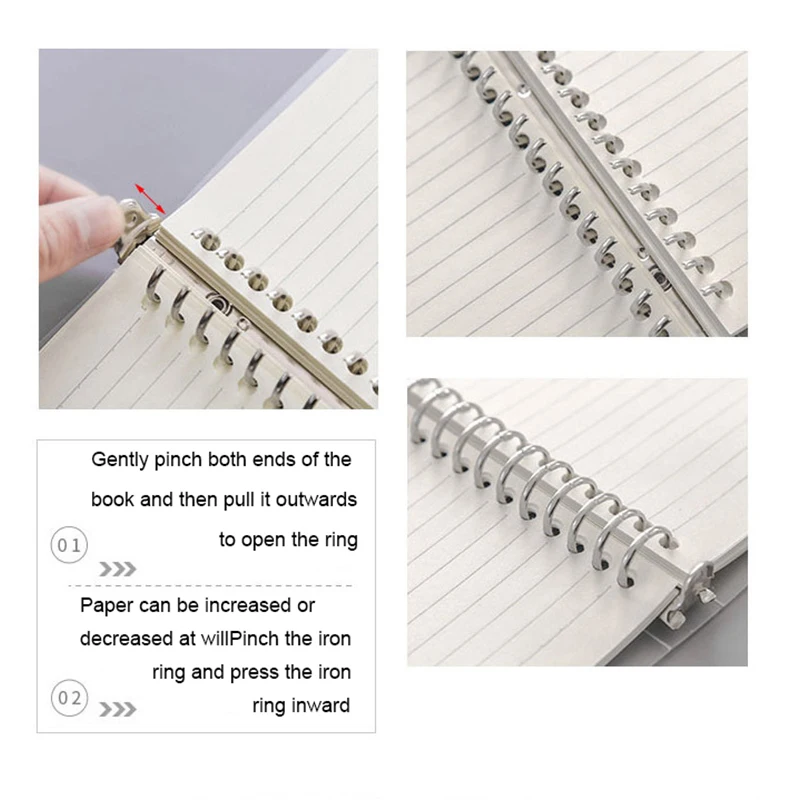 Gently pinch both ends of the book and then pull it outwards to open the ring

01

Paper can be increased or decreased at willPinch the iron ring and press the iron ring inward

02