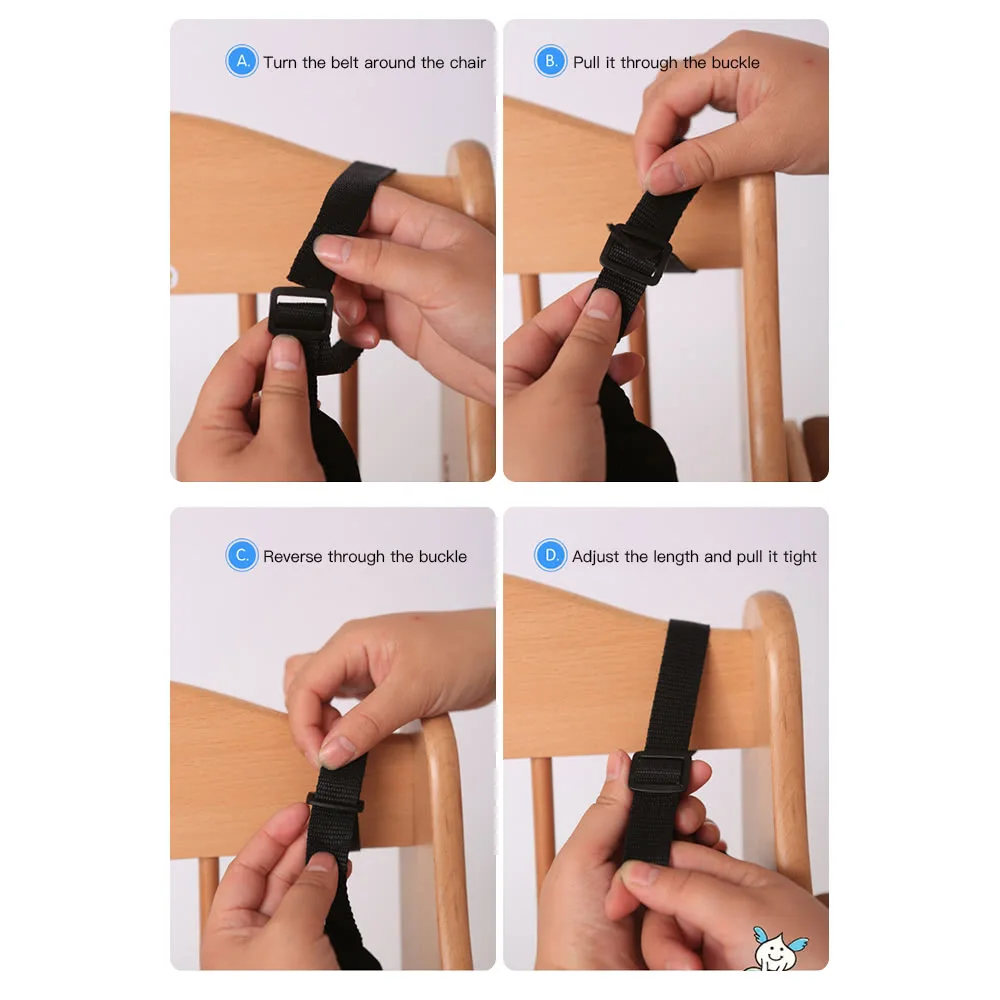 A. Turn the belt around the chair

B. Pull it through the buckle

C. Reverse through the buckle

D. Adjust the length and pull it tight