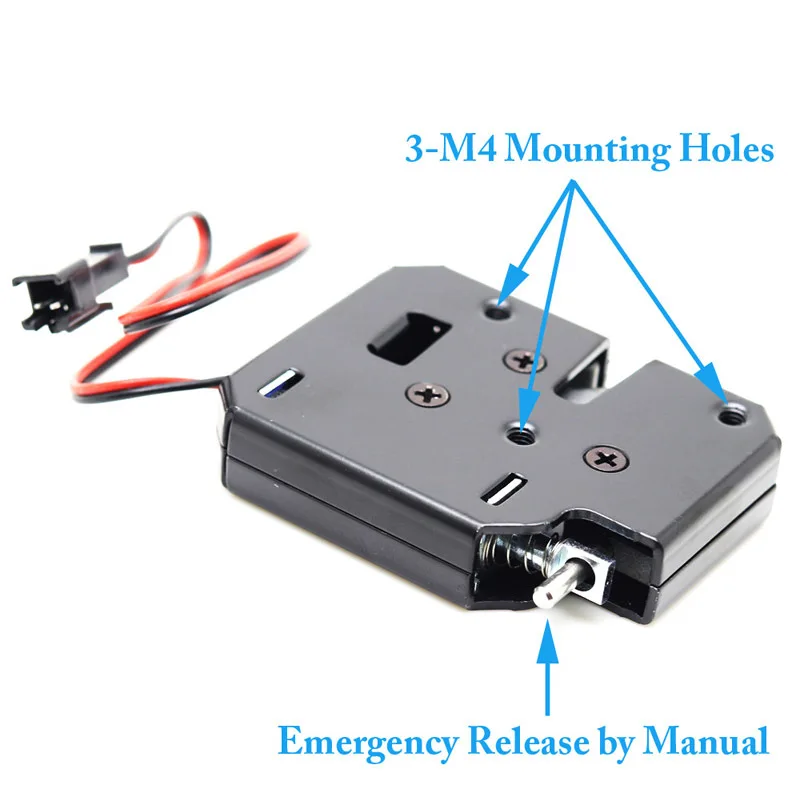 3-M4 Mounting Holes

Emergency Release by Manual