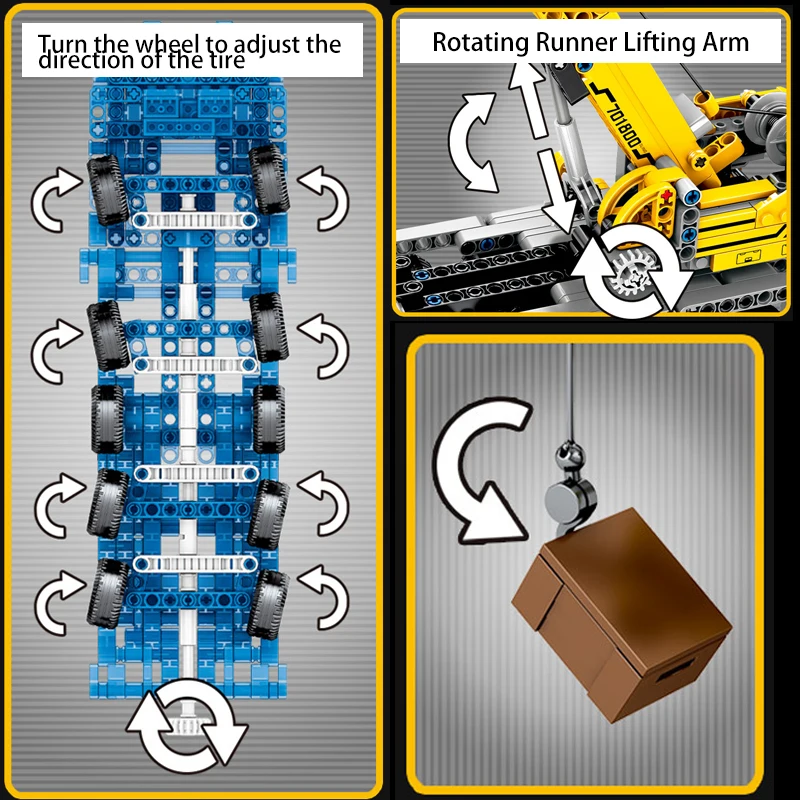 Turn the wheel to adjust the direction of the tire

Rotating Runner Lifting Arm

701800