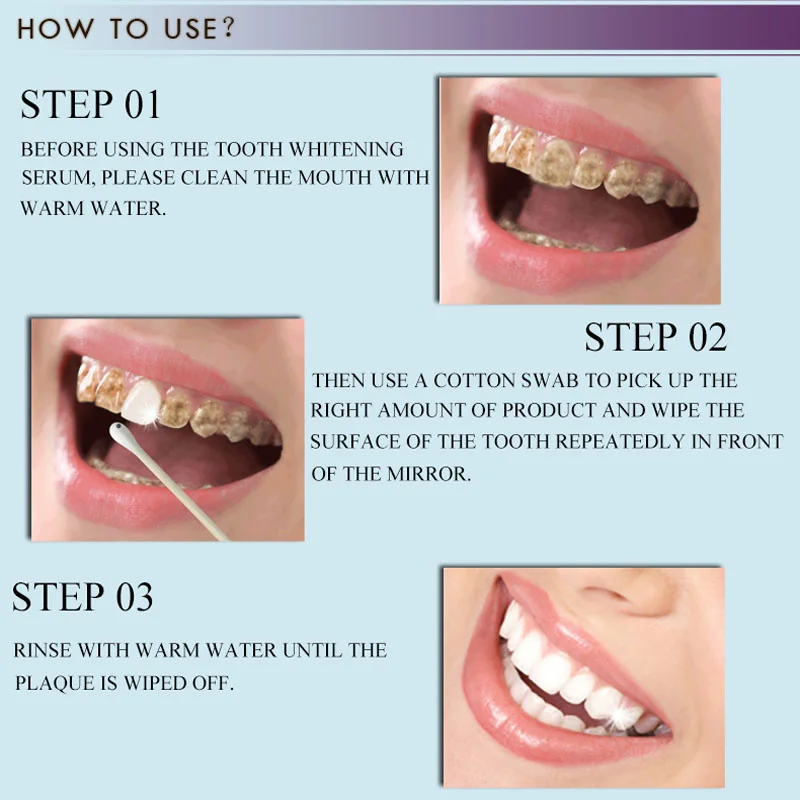 HOW TO USE?

STEP 01

BEFORE USING THE TOOTH WHITENING SERUM, PLEASE CLEAN THE MOUTH WITH WARM WATER.

STEP 02

THEN USE A COTTON SWAB TO PICK UP THE RIGHT AMOUNT OF PRODUCT AND WIPE THE SURFACE OF THE TOOTH REPEATEDLY IN FRONT OF THE MIRROR.

STEP 03

RINSE WITH WARM WATER UNTIL THE PLAQUE IS WIPED OFF.