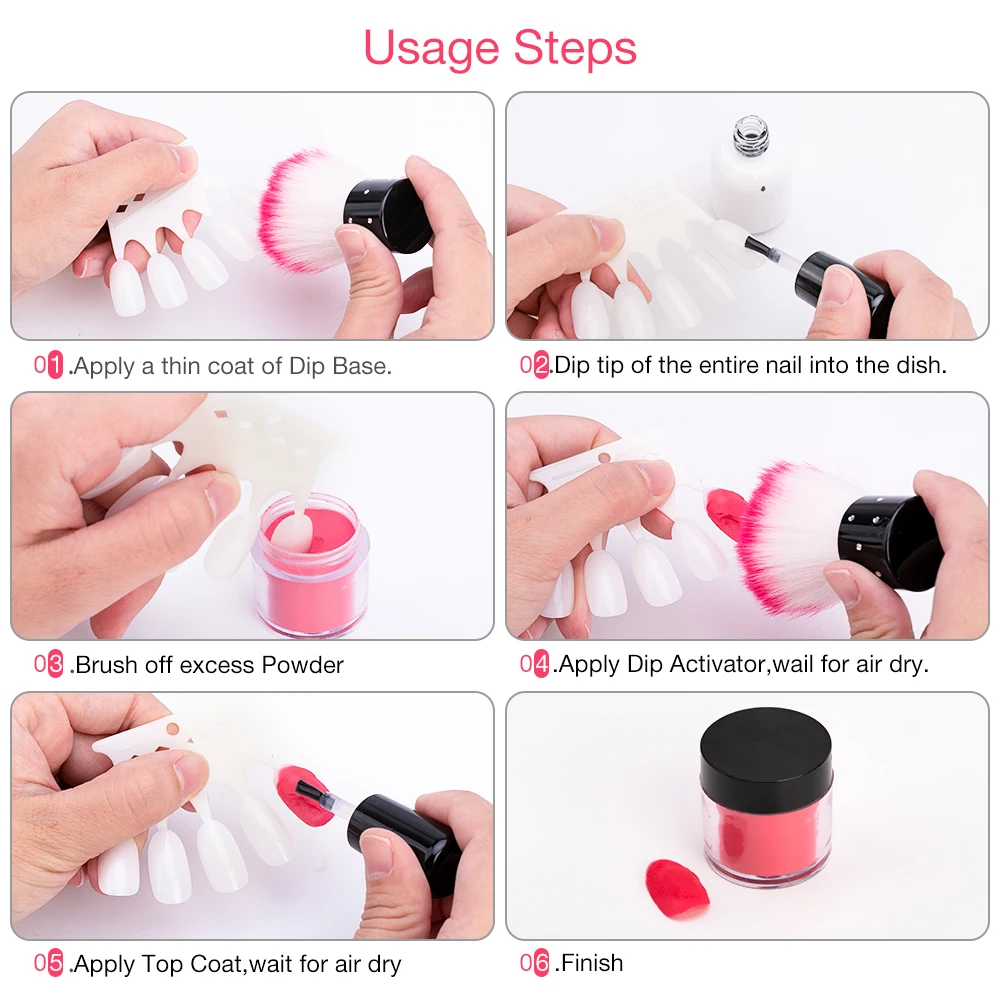 Usage Steps

01.Apply a thin coat of Dip Base.

02.Dip tip of the entire nail into the dish.

03.Brush off excess Powder

04.Apply Dip Activator,wail for air dry.

05.Apply Top Coat,wait for air dry

06.Finish