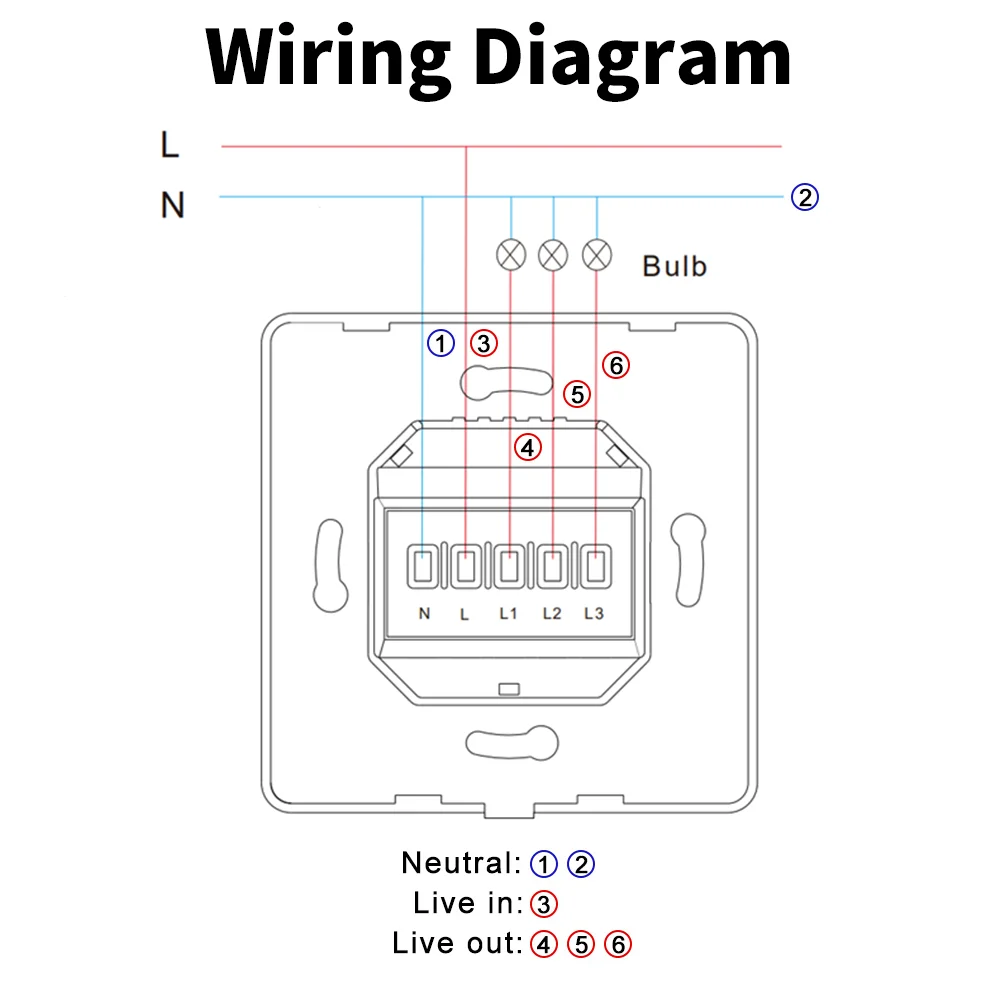 Wiring Diagram

L

N

②

Bulb

① ③

⑥

⑤

④

N L L1 L2 L3

Neutral: ① ②

Live in: ③

Live out: ④ ⑤ ⑥