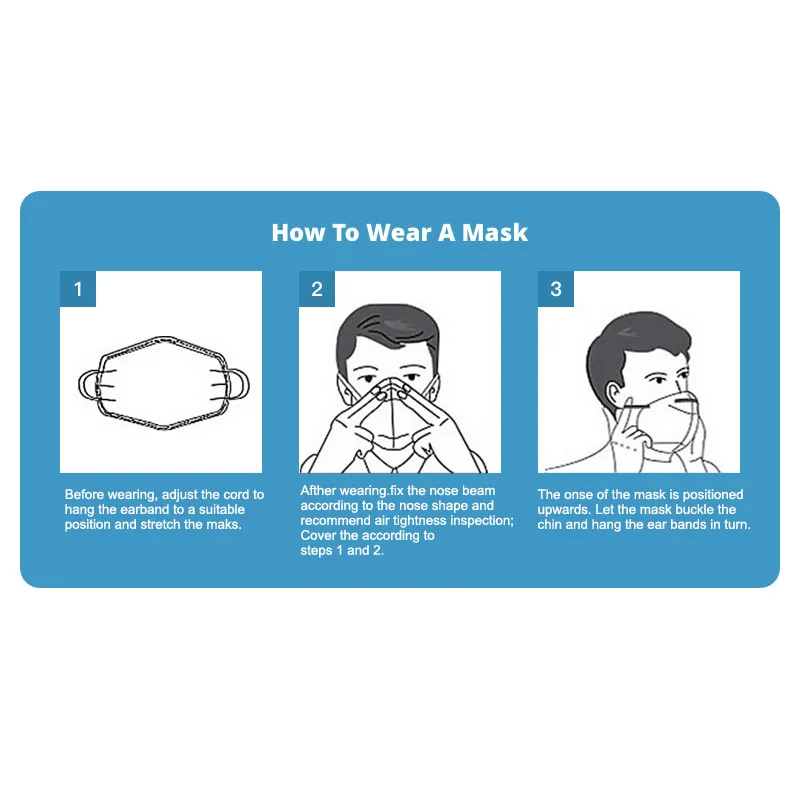 How To Wear A Mask

1

Before wearing, adjust the cord to hang the earband to a suitable position and stretch the maks.

2

Afther wearing.fix the nose beam according to the nose shape and recommend air tightness inspection; Cover the according to steps 1 and 2.

3

The onse of the mask is positioned upwards. Let the mask buckle the chin and hang the ear bands in turn.