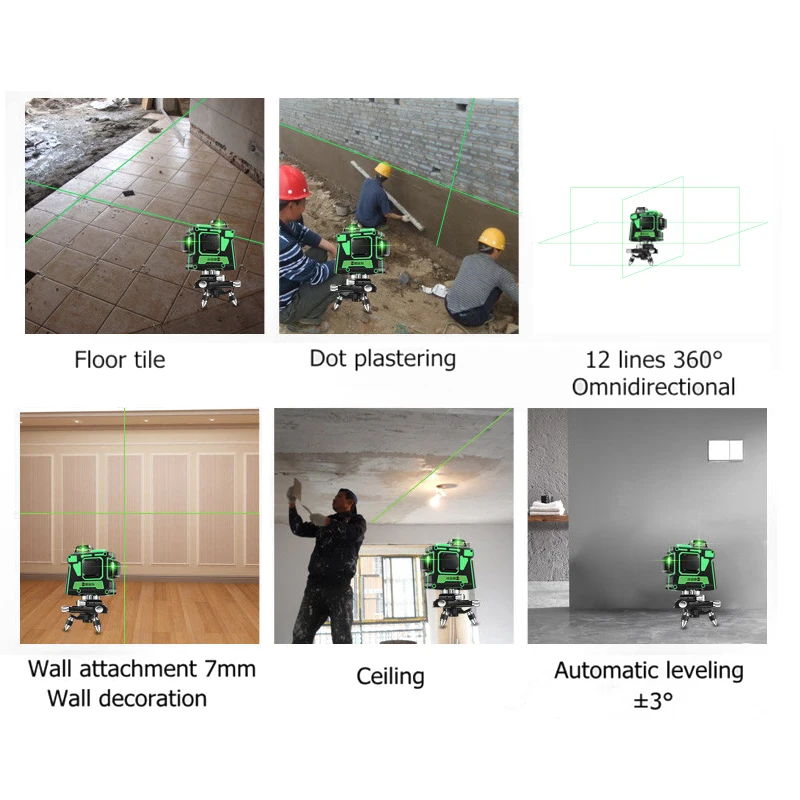 Floor tile

Dot plastering

12 lines 360° Omnidirectional

Wall attachment 7mm Wall decoration

Ceiling

Automatic leveling ±3°