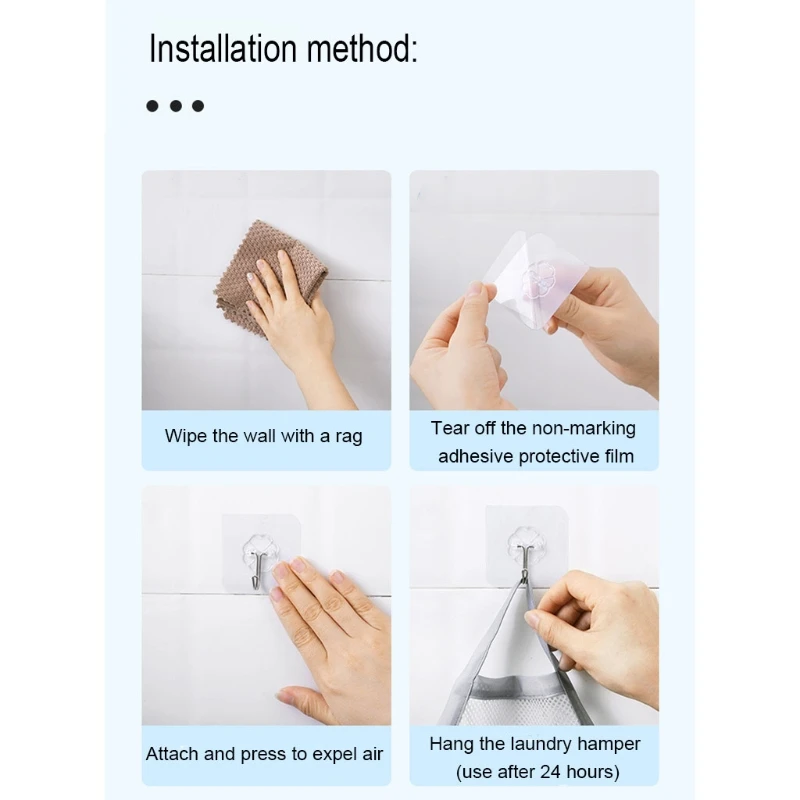 Installation method:

Wipe the wall with a rag

Tear off the non-marking adhesive protective film

Attach and press to expel air

Hang the laundry hamper (use after 24 hours)