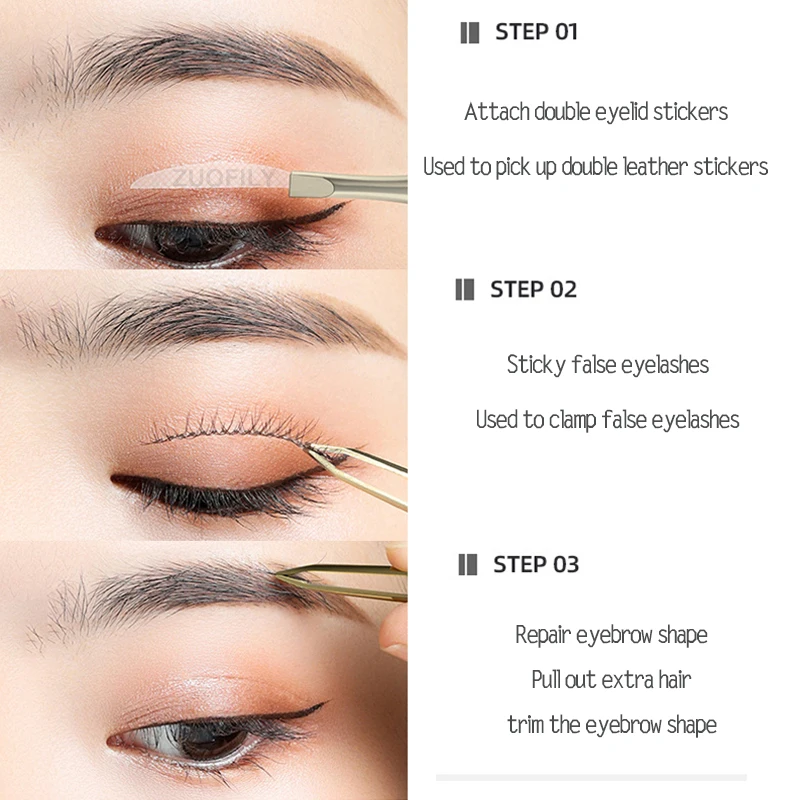 ZUOFILY

STEP 01

Attach double eyelid stickers

Used to pick up double leather stickers

STEP 02

Sticky false eyelashes

Used to clamp false eyelashes

STEP 03

Repair eyebrow shape

Pull out extra hair

trim the eyebrow shape