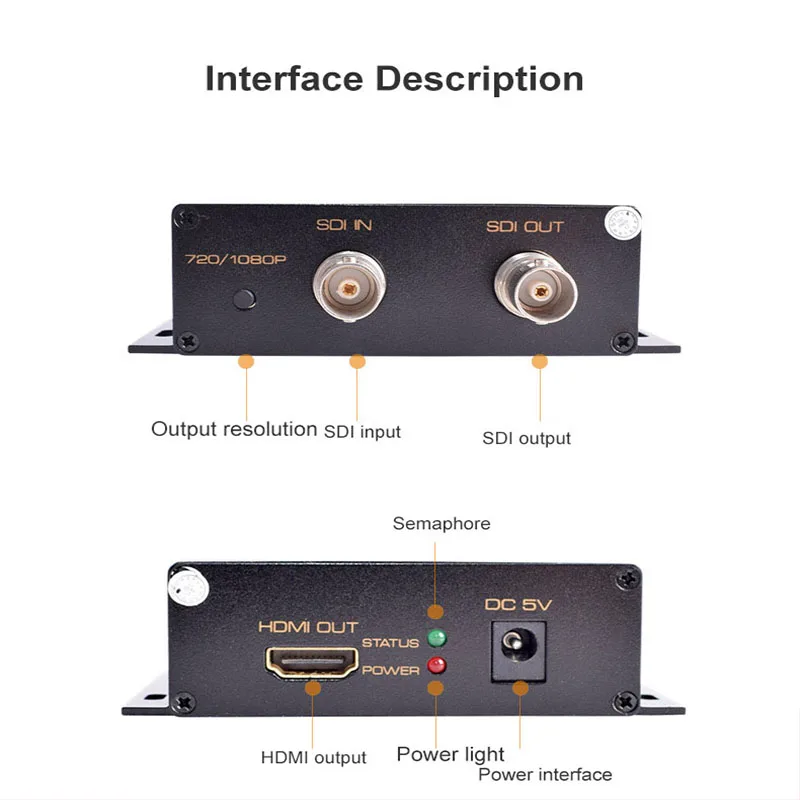 Interface Description

720/1080P

SDI IN

SDI OUT

Output resolution

SDI input

SDI output

Semaphore

HDMI OUT

STATUS

POWER

DC 5V

HDMI output

Power light

Power interface