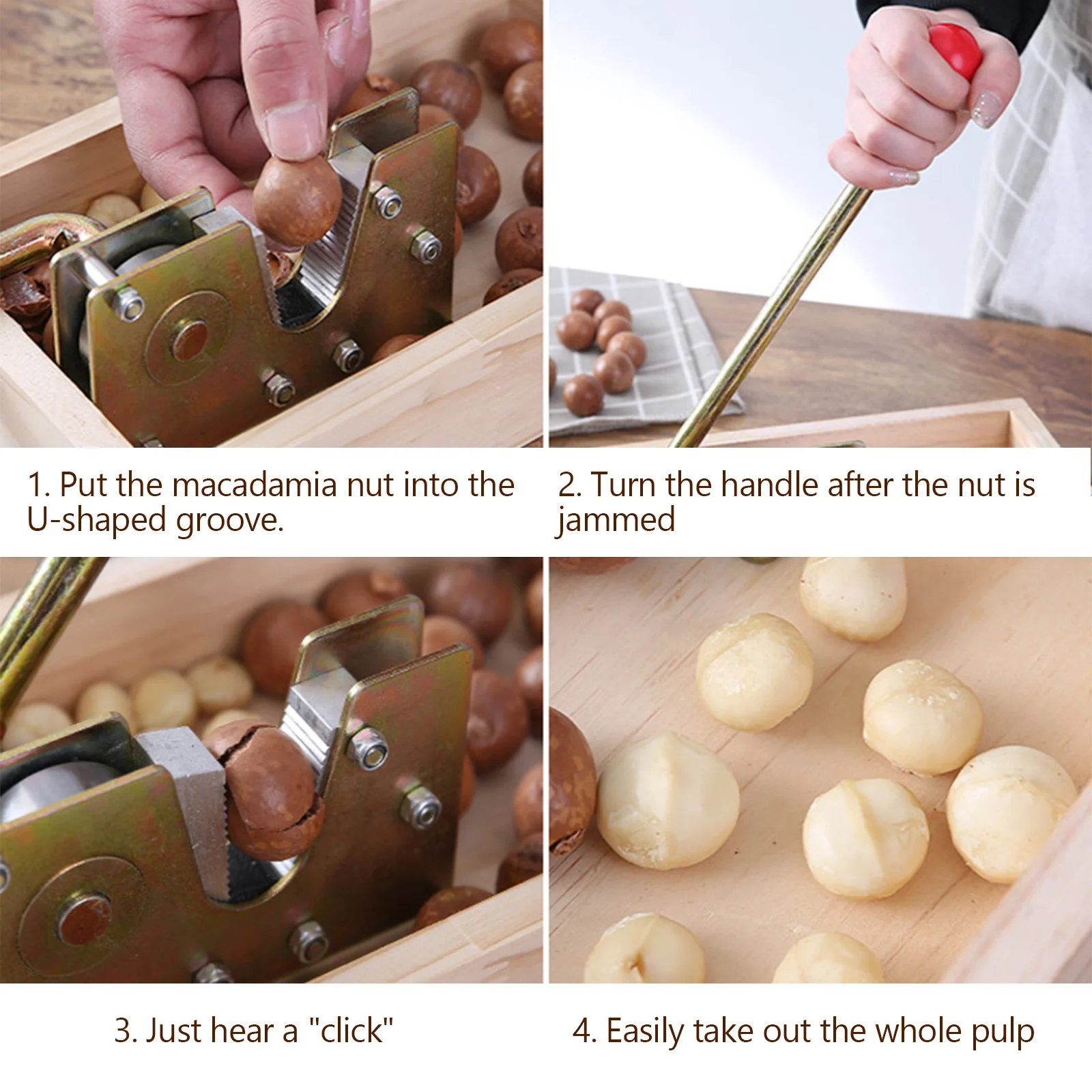 1. Put the macadamia nut into the U-shaped groove.

2. Turn the handle after the nut is jammed

3. Just hear a "click"

4. Easily take out the whole pulp