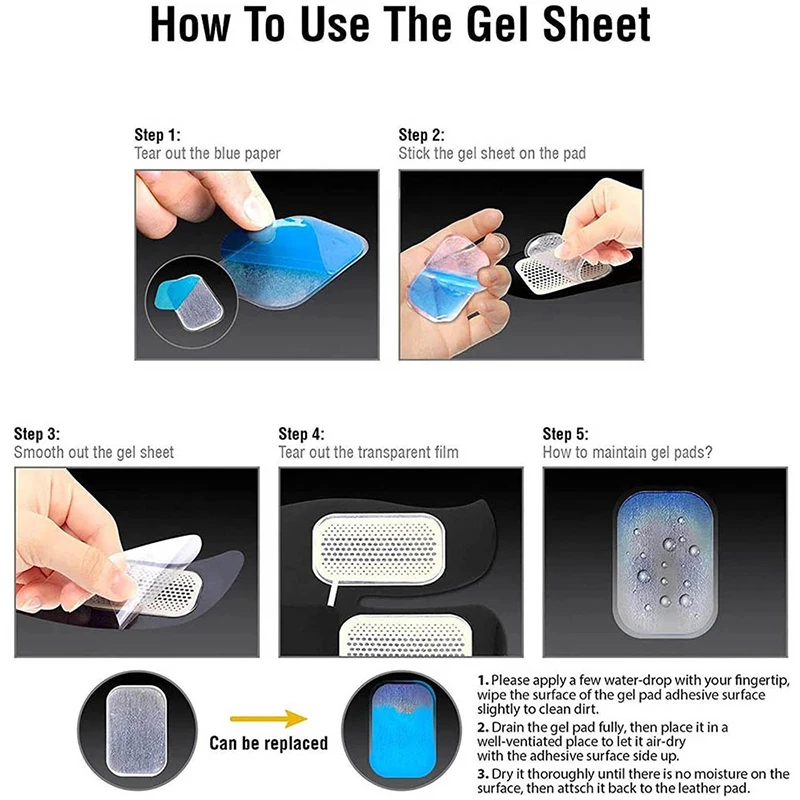 How To Use The Gel Sheet

Step 1:
Tear out the blue paper

Step 2:
Stick the gel sheet on the pad

Step 3:
Smooth out the gel sheet

Step 4:
Tear out the transparent film

Step 5:
How to maintain gel pads?

Can be replaced

1. Please apply a few water-drop with your fingertip, wipe the surface of the gel pad adhesive surface slightly to clean dirt.
2. Drain the gel pad fully, then place it in a well-ventiated place to let it air-dry with the adhesive surface side up.
3. Dry it thoroughly until there is no moisture on the surface, then attsch it back to the leather pad.