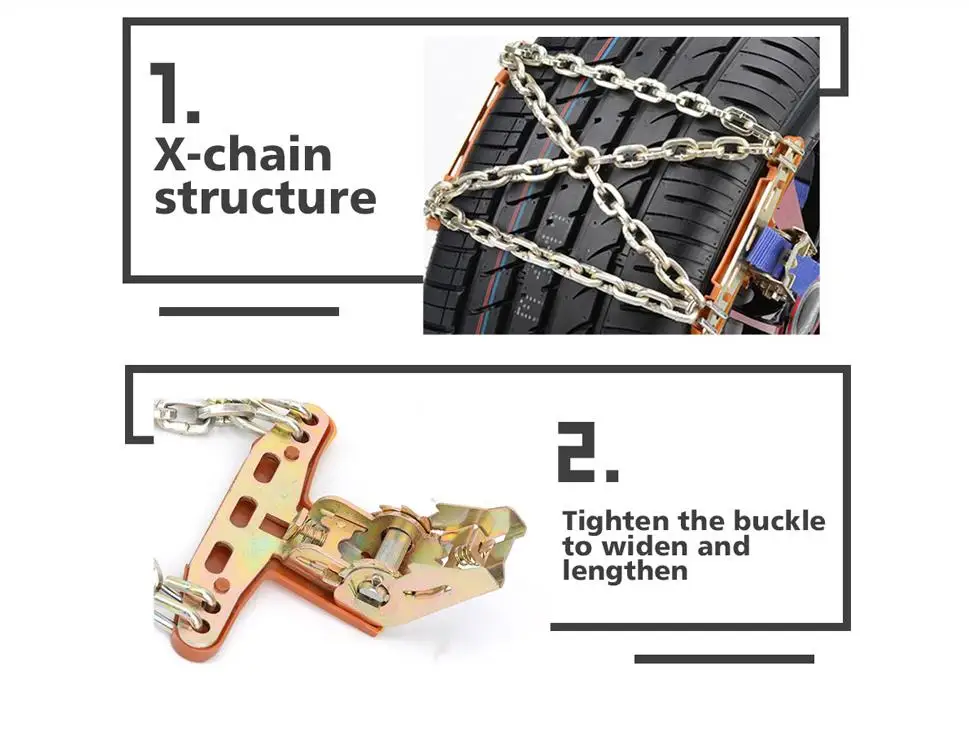 1.
X-chain structure

2.
Tighten the buckle to widen and lengthen