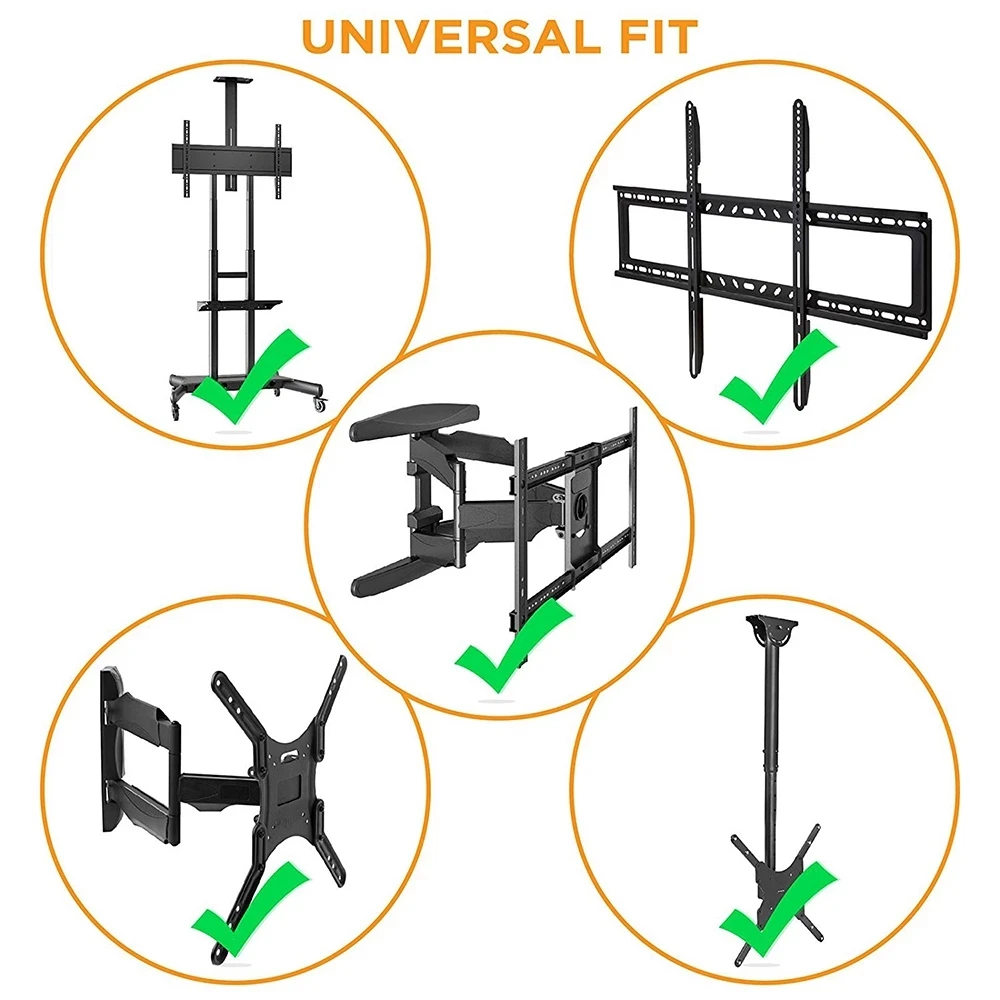 UNIVERSAL FIT