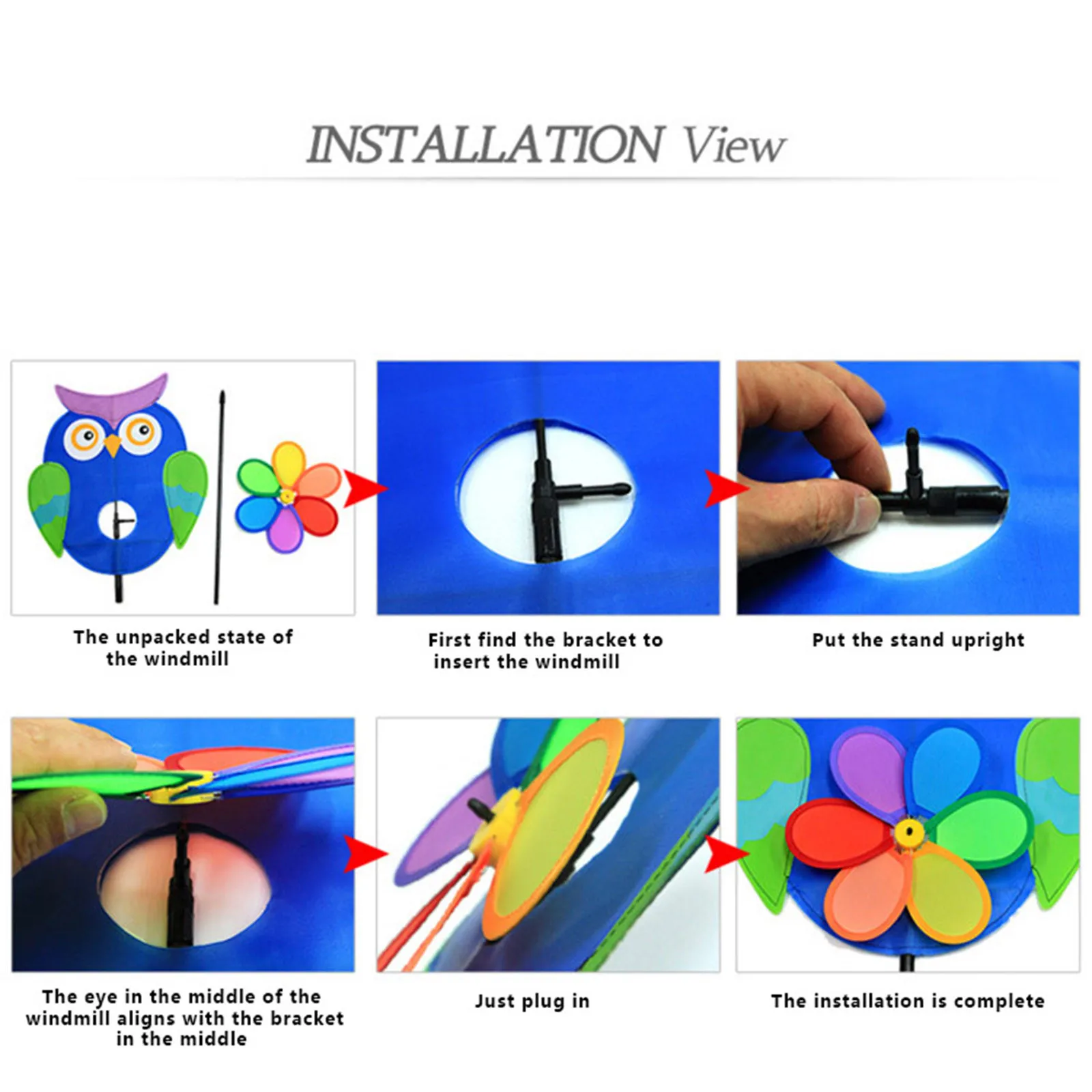 INSTALLATION View

The unpacked state of the windmill

First find the bracket to insert the windmill

Put the stand upright

The eye in the middle of the windmill aligns with the bracket in the middle

Just plug in

The installation is complete